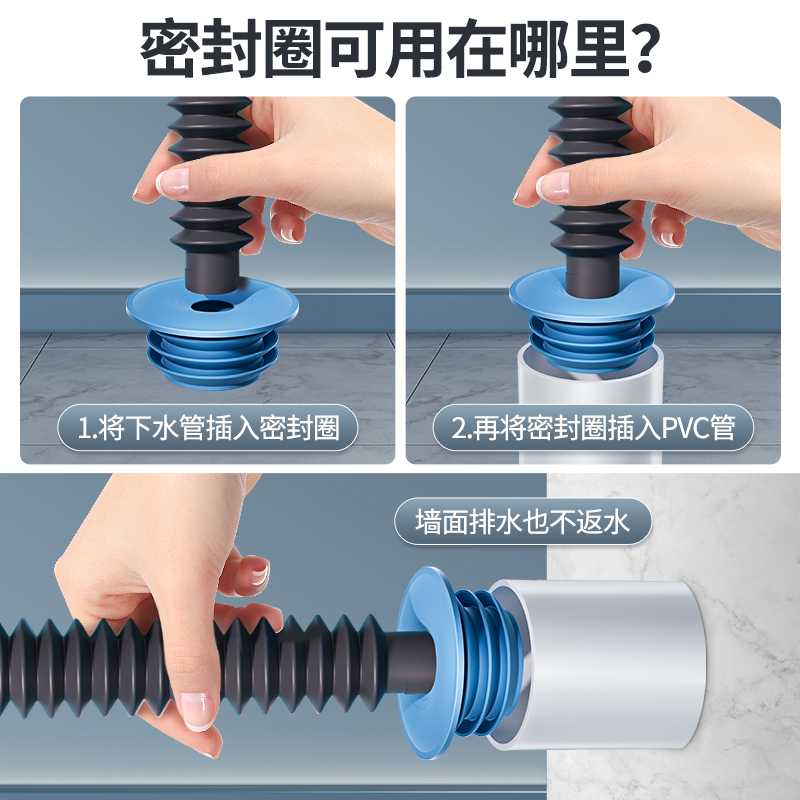 密封圈可用在哪里?

1.将下水管插入密封圈

2.再将密封圈插入PVC管

墙面排水也不返水