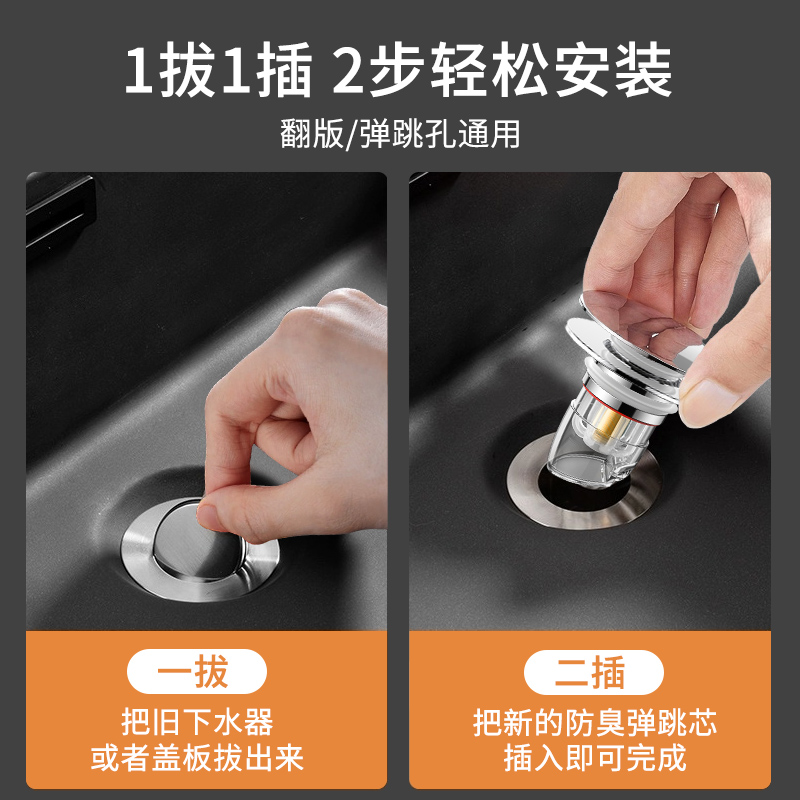 1拔1插 2步轻松安装

翻版/弹跳孔通用

一拔

把旧下水器
或者盖板拔出来

二插

把新的防臭弹跳芯
插入即可完成