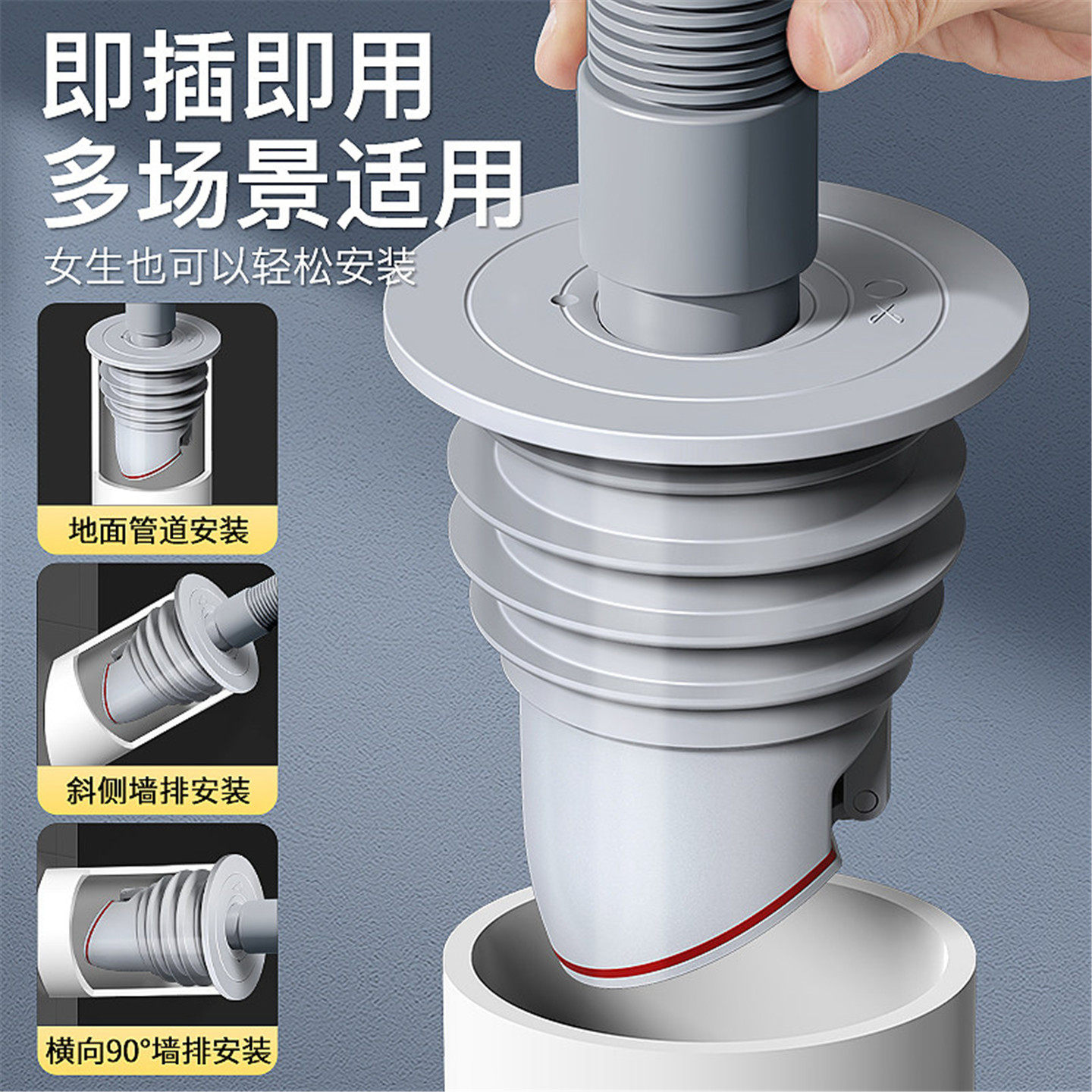 即插即用
多场景适用
女生也可以轻松安装

地面管道安装

斜侧墙排安装

横向90°墙排安装