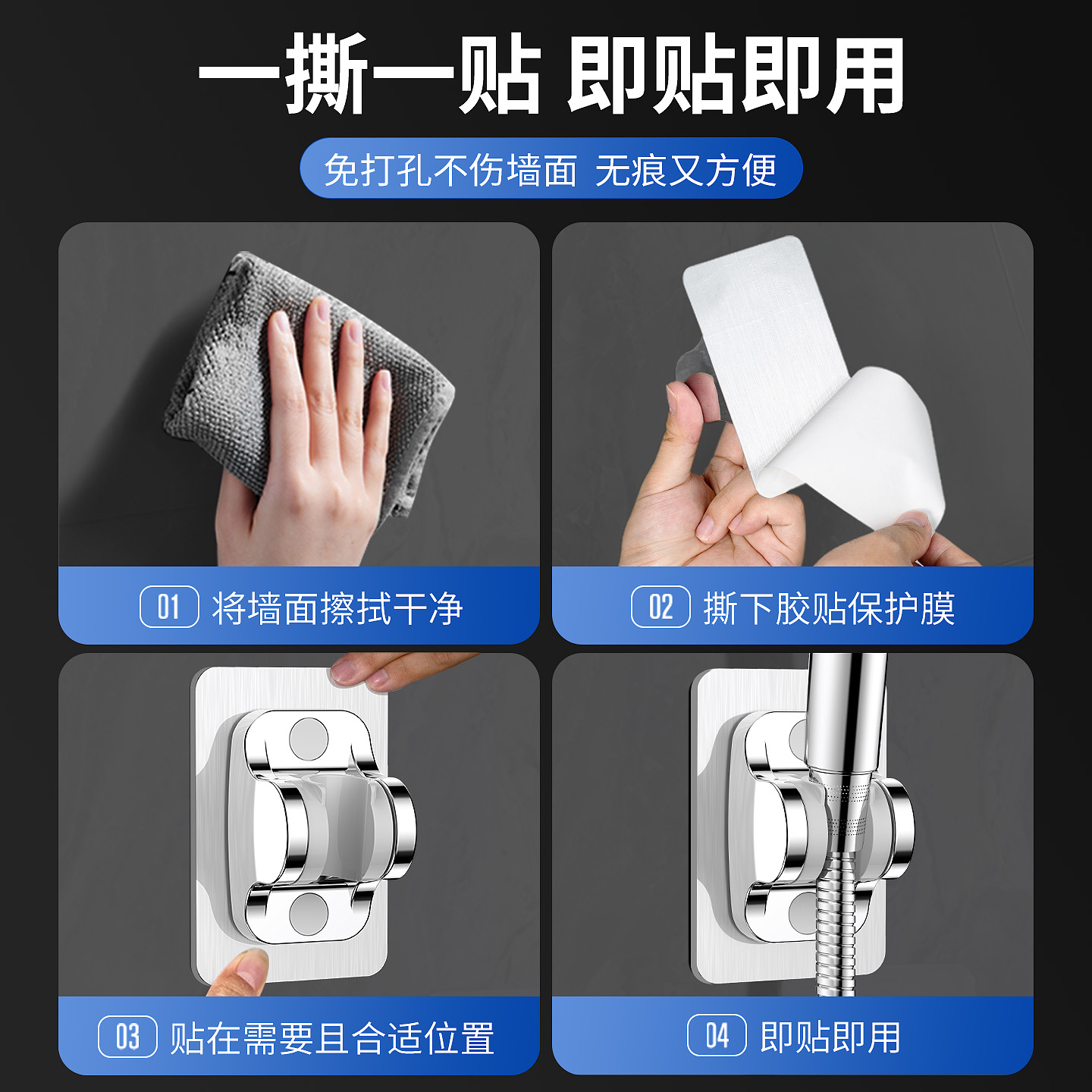 一撕一贴 即贴即用

免打孔不伤墙面 无痕又方便

01 将墙面擦拭干净

02 撕下胶贴保护膜

03 贴在需要且合适位置

04 即贴即用