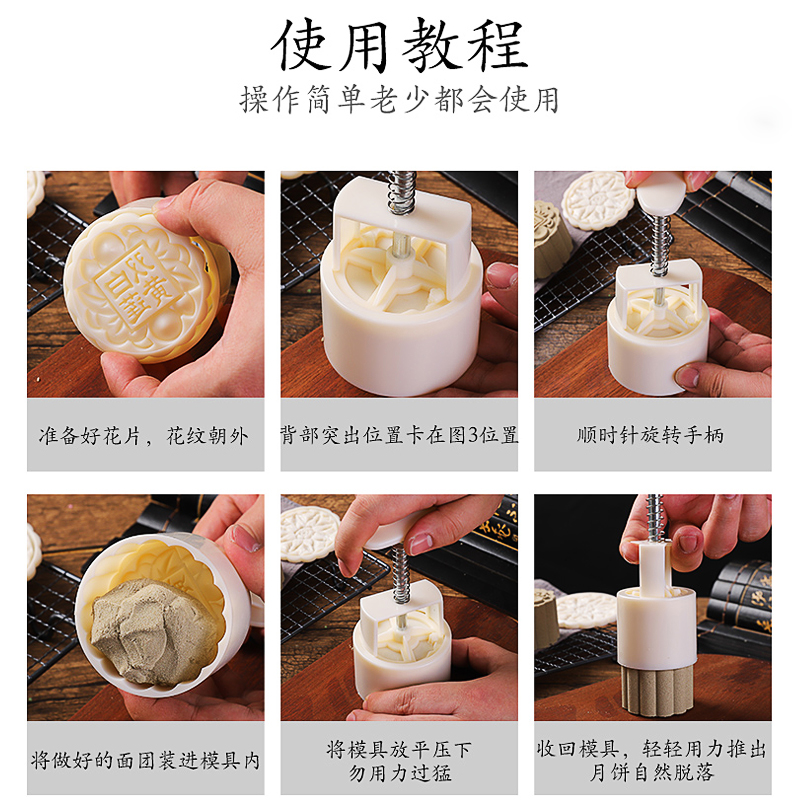 使用教程
操作简单老少都会使用

双黄白莲

准备好花片，花纹朝外

背部突出位置卡在图3位置

顺时针旋转手柄

将做好的面团装进模具内

将模具放平压下
勿用力过猛

收回模具，轻轻用力推出
月饼自然脱落