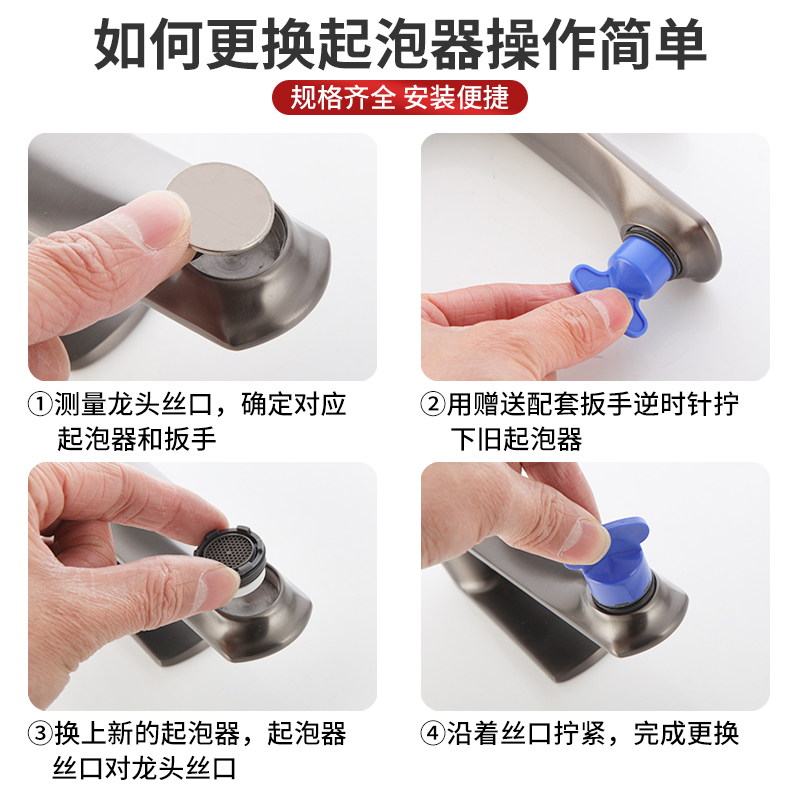 如何更换起泡器操作简单

规格齐全 安装便捷

①测量龙头丝口，确定对应起泡器和扳手

②用赠送配套扳手逆时针拧下旧起泡器

③换上新的起泡器，起泡器丝口对龙头丝口

④沿着丝口拧紧，完成更换