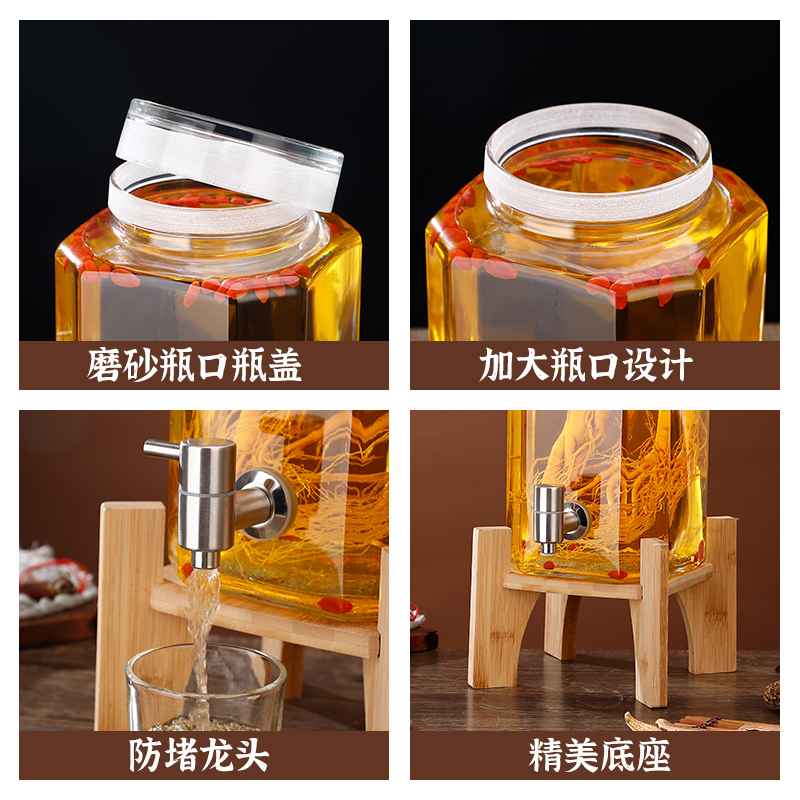 磨砂瓶口瓶盖

加大瓶口设计

防堵龙头

精美底座