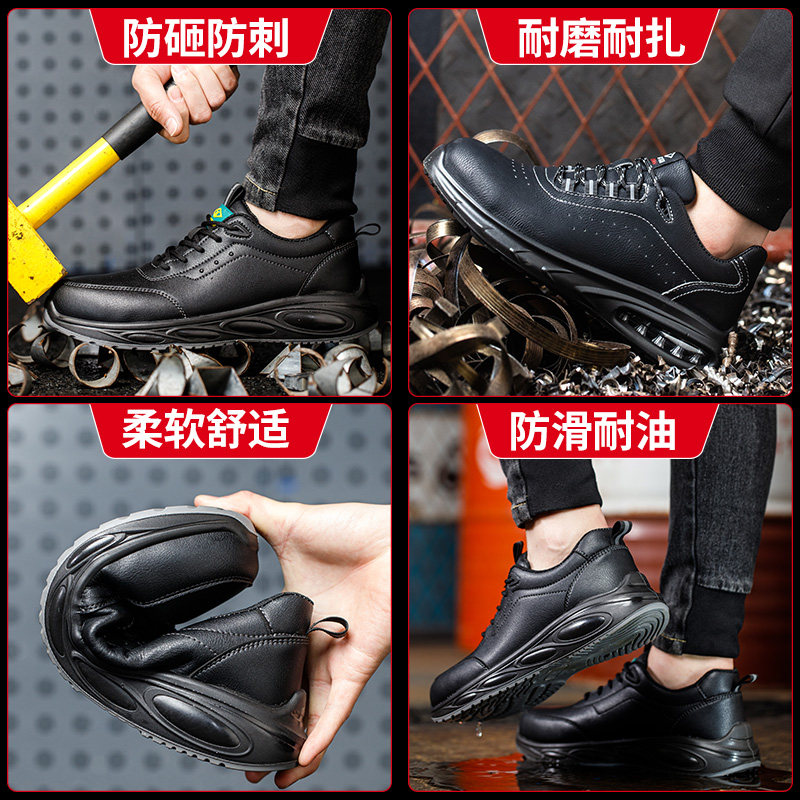 防砸防刺

耐磨耐扎

柔软舒适

防滑耐油