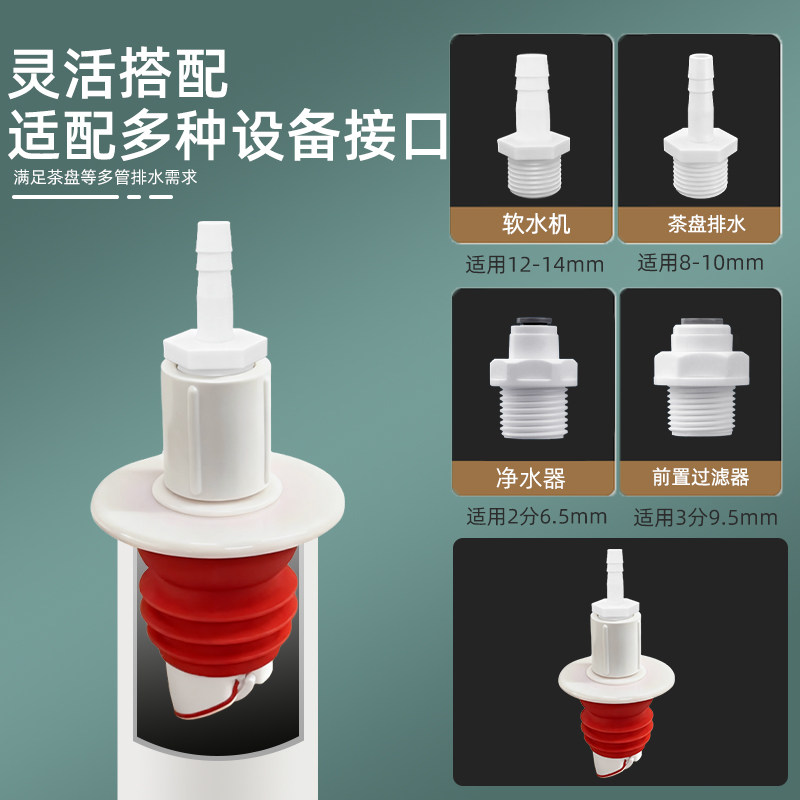 灵活搭配
适配多种设备接口

满足茶盘等多管排水需求

软水机
适用12-14mm

茶盘排水
适用8-10mm

净水器
适用2分6.5mm

前置过滤器
适用3分9.5mm