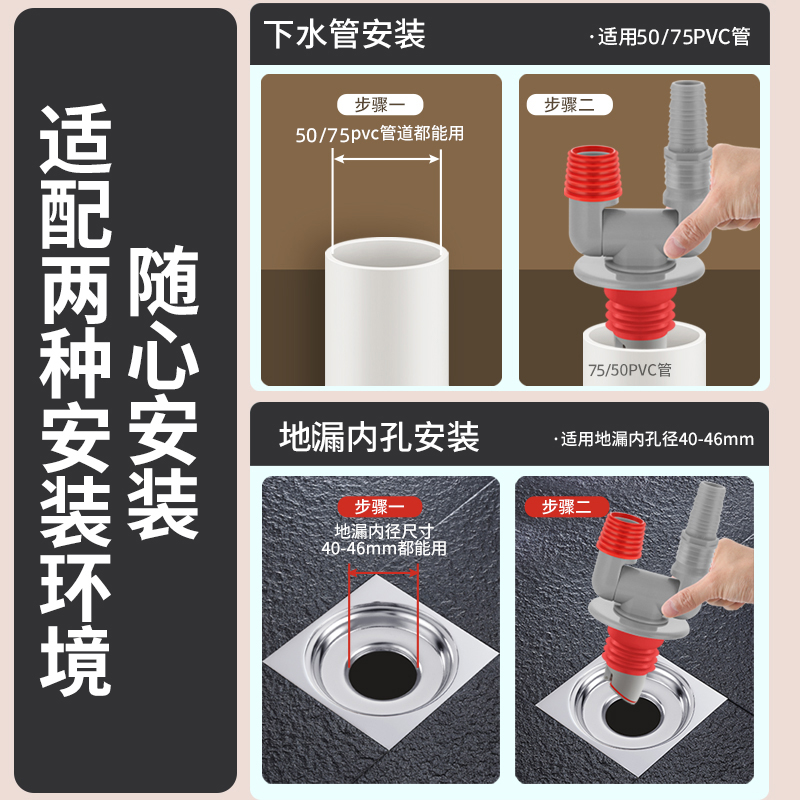 适配两种安装环境

随心安装

下水管安装

·适用50/75PVC管

步骤一

50/75pvc管道都能用

步骤二

75/50PVC管

地漏内孔安装

·适用地漏内孔径40-46mm

步骤一

地漏内径尺寸
40-46mm都能用

步骤二