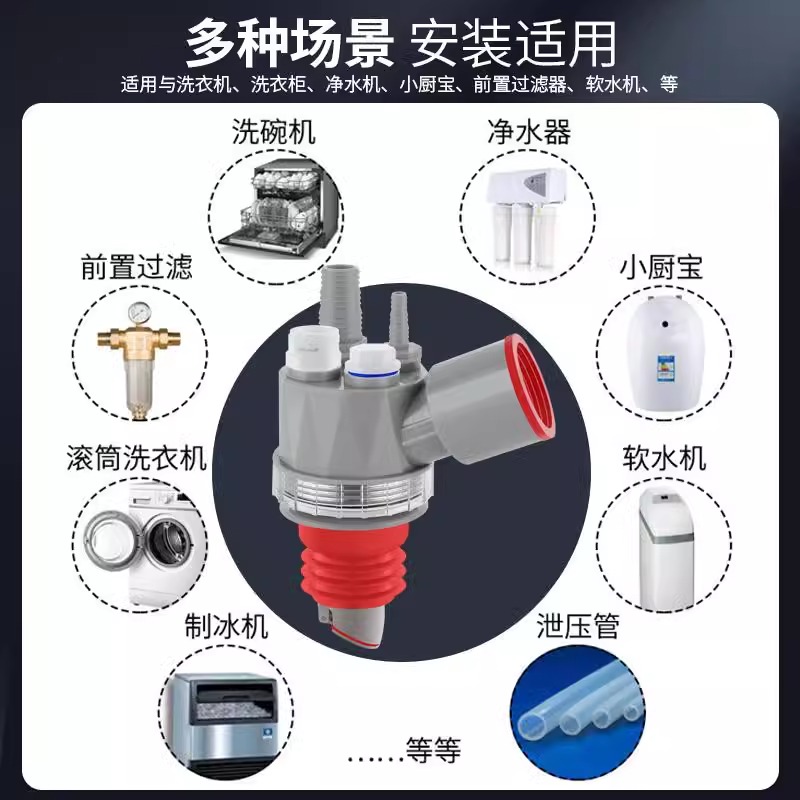 多种场景 安装适用
适用与洗衣机、洗衣柜、净水机、小厨宝、前置过滤器、软水机、等

洗碗机

净水器

前置过滤

小厨宝

滚筒洗衣机

软水机

制冰机

泄压管

……等等