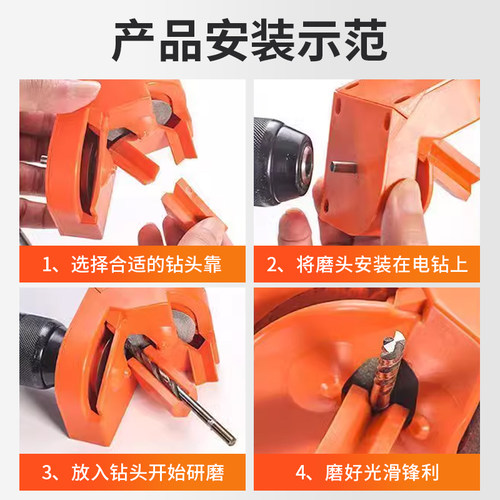 产品安装示范

1、选择合适的钻头靠

2、将磨头安装在电钻上

3、放入钻头开始研磨

4、磨好光滑锋利