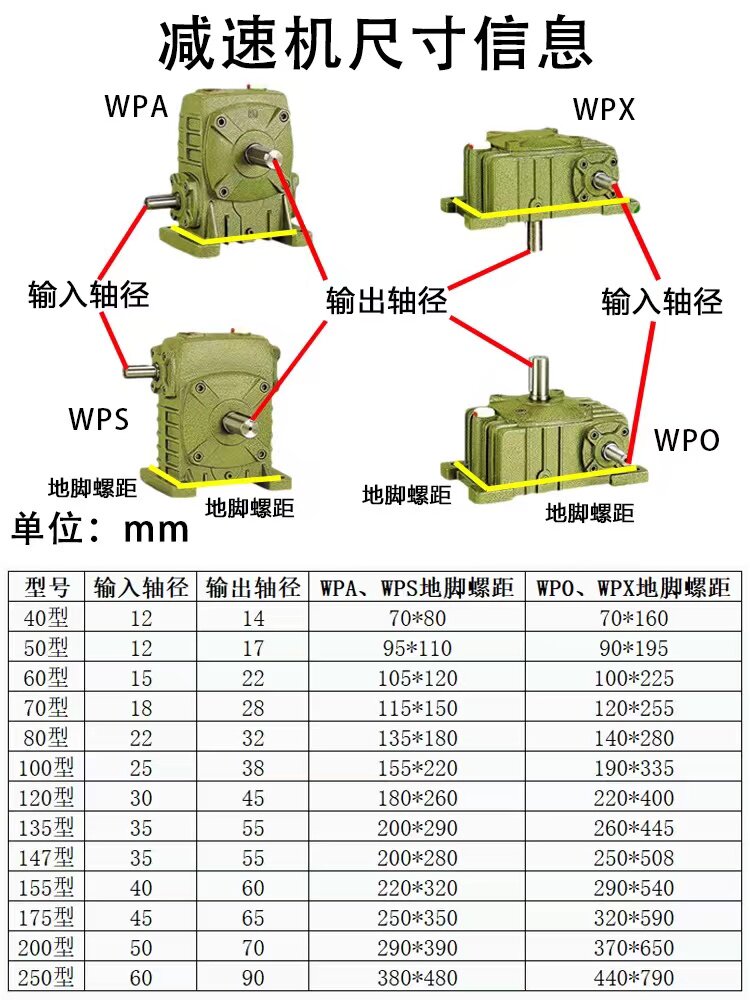 减速机尺寸信息

WPA

WPX

输入轴径

输出轴径

输入轴径

WPS

WPO

地脚螺距

地脚螺距

地脚螺距

地脚螺距

单位：mm

| 型号 | 输入轴径 | 输出轴径 | WPA、WPS地脚螺距 | WPO、WPX地脚螺距 |
|---|---|---|---|---|
| 40型 | 12 | 14 | 70*80 | 70*160 |
| 50型 | 12 | 17 | 95*110 | 90*195 |
| 60型 | 15 | 22 | 105*120 | 100*225 |
| 70型 | 18 | 28 | 115*150 | 120*255 |
| 80型 | 22 | 32 | 135*180 | 140*280 |
| 100型 | 25 | 38 | 155*220 | 190*335 |
| 120型 | 30 | 45 | 180*260 | 220*400 |
| 135型 | 35 | 55 | 200*290 | 260*445 |
| 147型 | 35 | 55 | 200*280 | 250*508 |
| 155型 | 40 | 60 | 220*320 | 290*540 |
| 175型 | 45 | 65 | 250*350 | 320*590 |
| 200型 | 50 | 70 | 290*390 | 370*650 |
| 250型 | 60 | 90 | 380*480 | 440*790 |