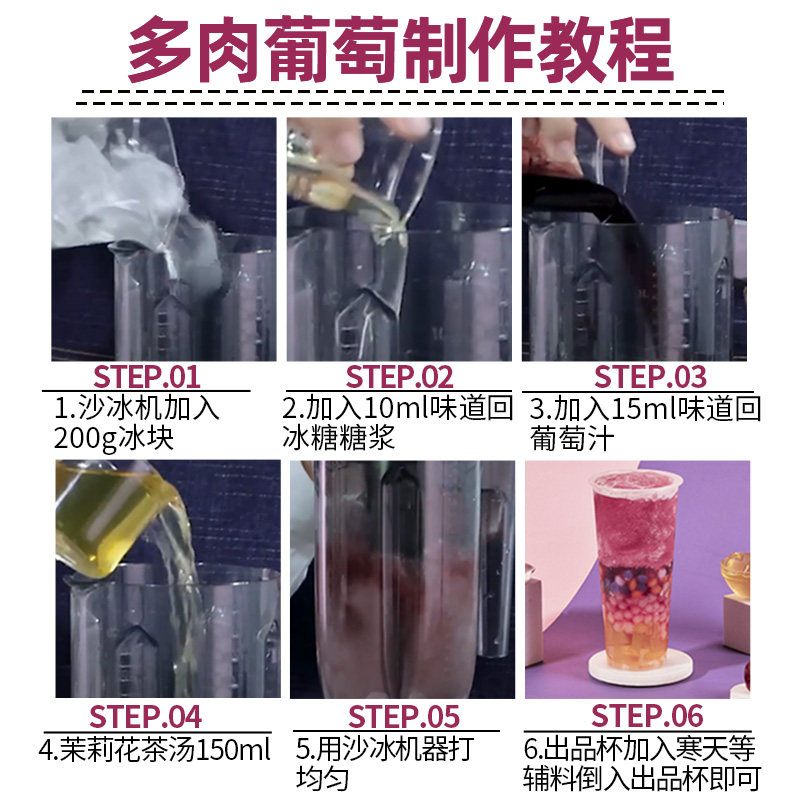 多肉葡萄制作教程

STEP.01
1.沙冰机加入200g冰块

STEP.02
2.加入10ml味道回冰糖糖浆

STEP.03
3.加入15ml味道回葡萄汁

STEP.04
4.茉莉花茶汤150ml

STEP.05
5.用沙冰机器打均匀

STEP.06
6.出品杯加入寒天等辅料倒入出品杯即可