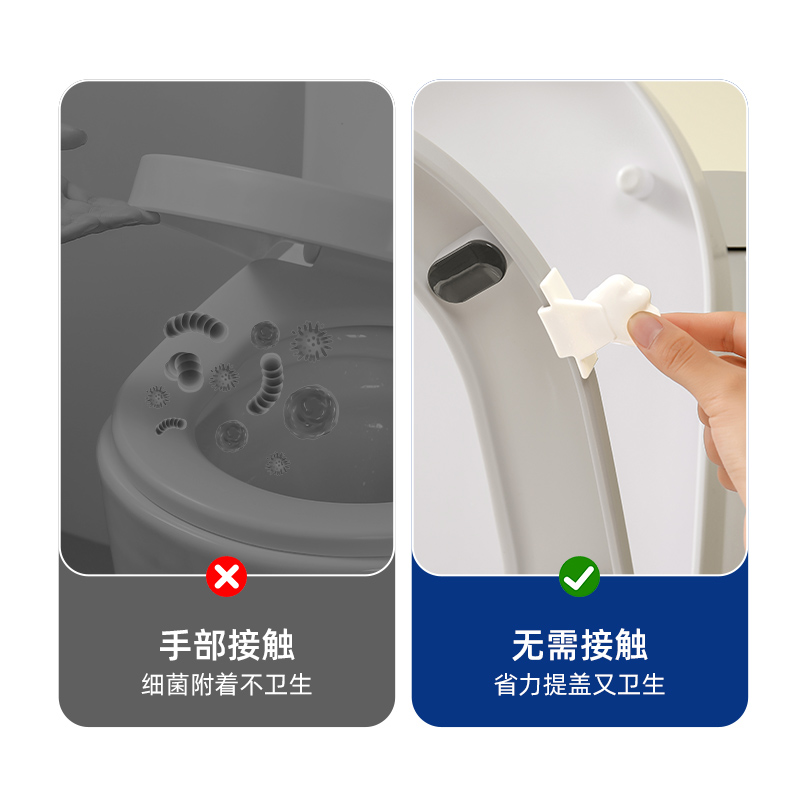 手部接触
细菌附着不卫生

无需接触
省力提盖又卫生