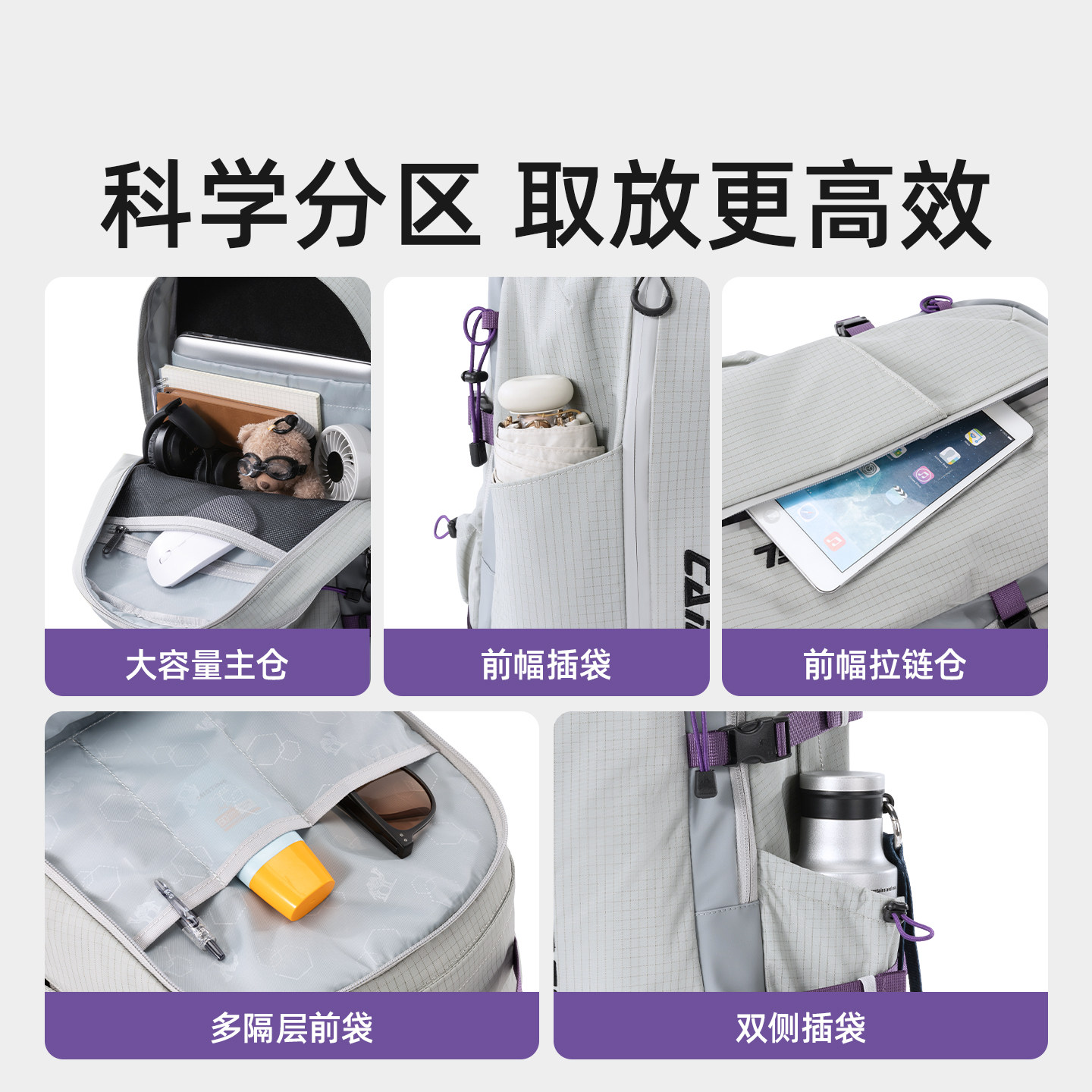 科学分区 取放更高效

大容量主仓

前幅插袋

前幅拉链仓

多隔层前袋

双侧插袋