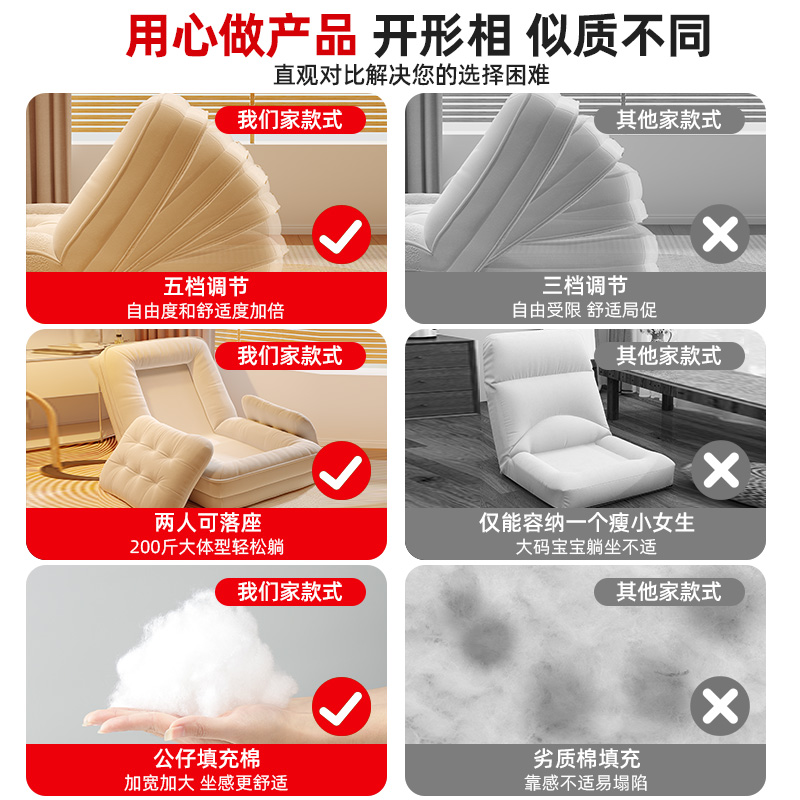 用心做产品 开形相 似质不同
直观对比解决您的选择困难

我们家款式
五档调节
自由度和舒适度加倍

其他家款式
三档调节
自由受限 舒适局促

我们家款式
两人可落座
200斤大体型轻松躺

其他家款式
仅能容纳一个瘦小女生
大码宝宝躺坐不适

我们家款式
公仔填充棉
加宽加大 坐感更舒适

其他家款式
劣质棉填充
靠感不适易塌陷