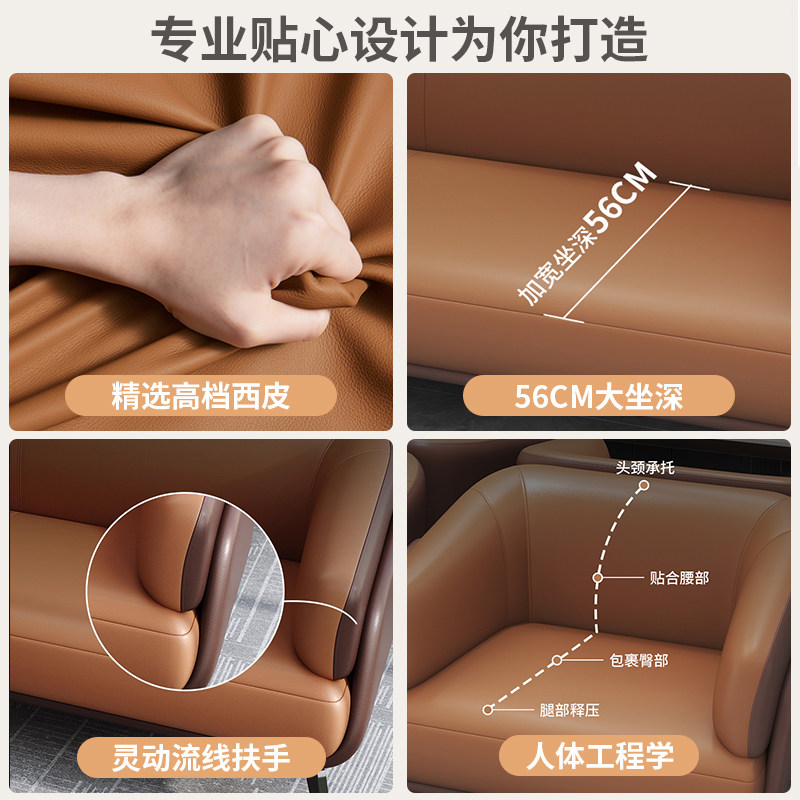 专业贴心设计为你打造

精选高档西皮

加宽坐深56CM

56CM大坐深

灵动流线扶手

头颈承托

贴合腰部

包裹臀部

腿部释压

人体工程学