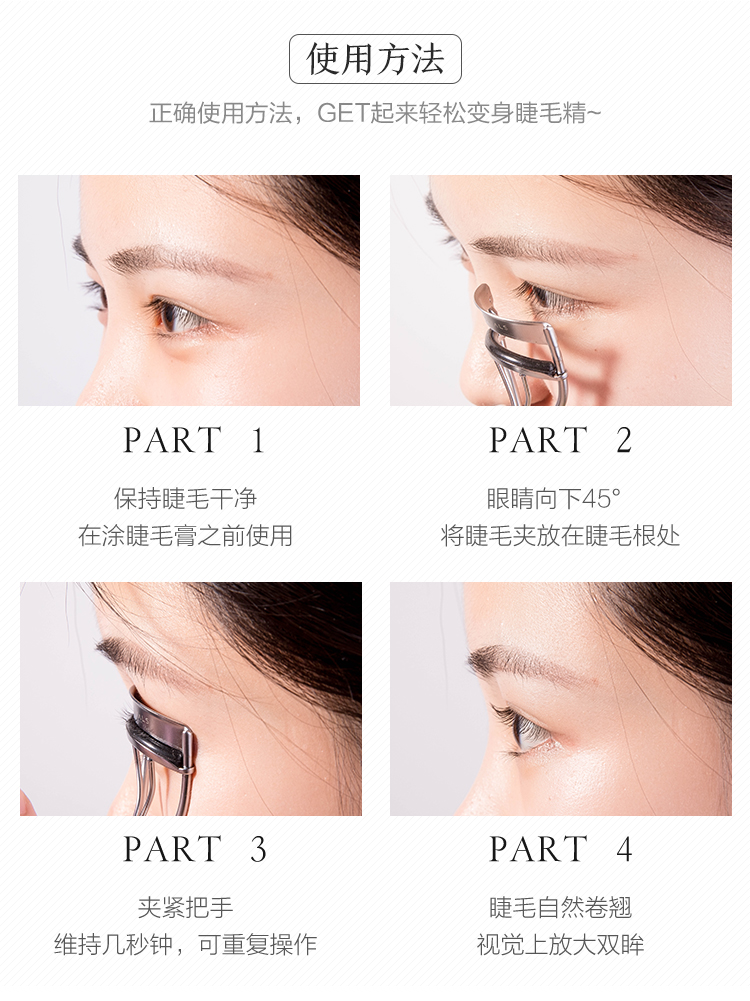 使用方法

正确使用方法，GET起来轻松变身睫毛精~

PART 1

保持睫毛干净
在涂睫毛膏之前使用

PART 2

眼睛向下45°
将睫毛夹放在睫毛根处

PART 3

夹紧把手
维持几秒钟，可重复操作

PART 4

睫毛自然卷翘
视觉上放大双眸