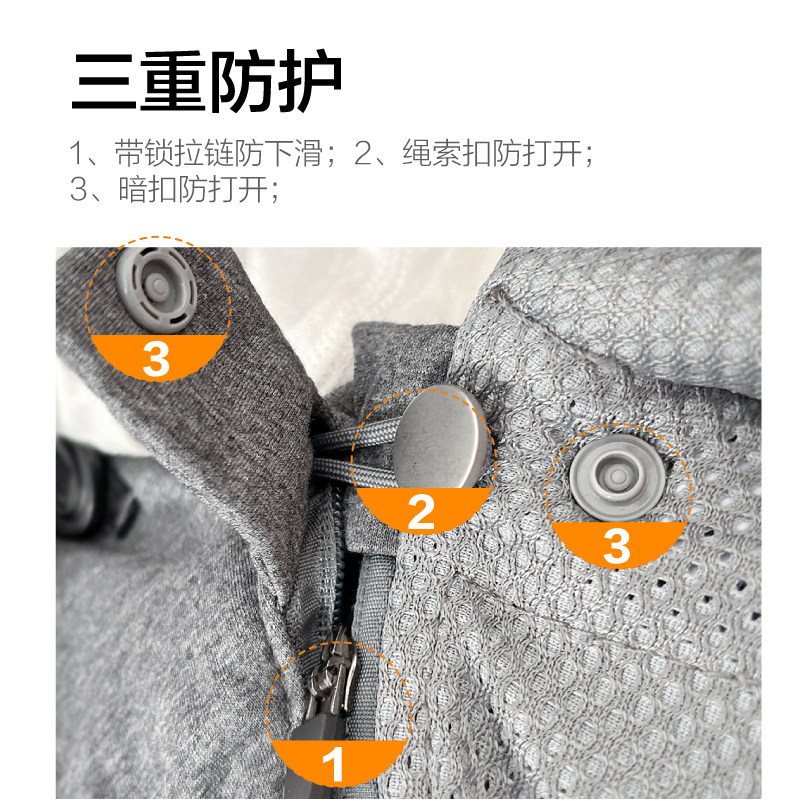 三重防护

1、带锁拉链防下滑；2、绳索扣防打开；
3、暗扣防打开；

3

2

3

1