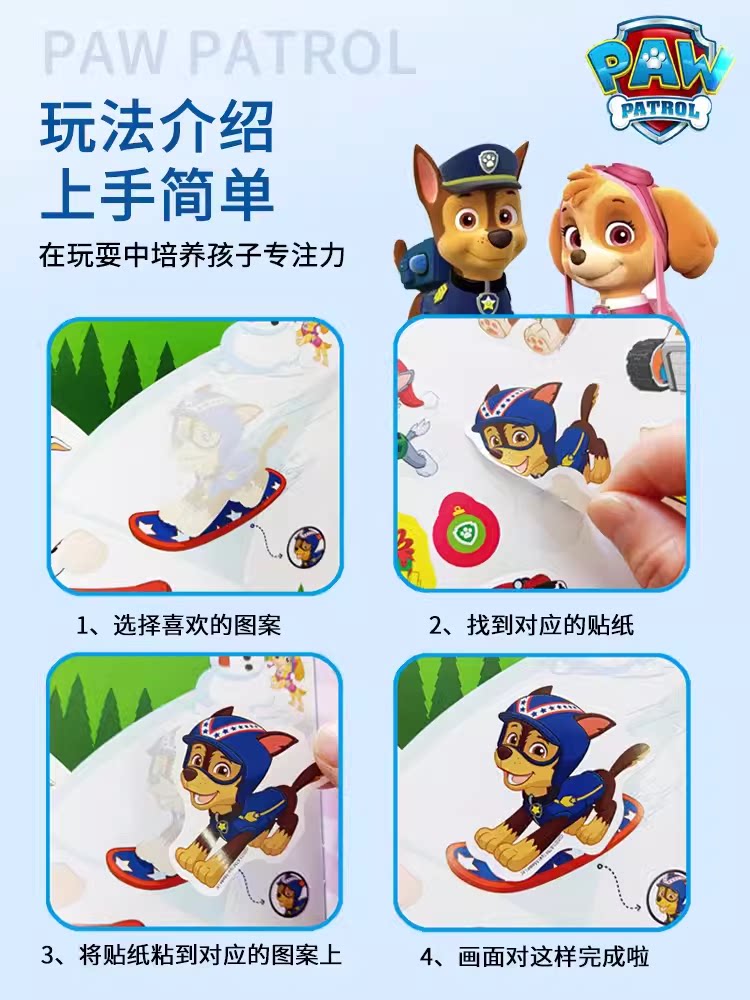 PAW PATROL

PAW PATROL

玩法介绍
上手简单

在玩耍中培养孩子专注力

1、选择喜欢的图案

2、找到对应的贴纸

3、将贴纸粘到对应的图案上

4、画面对这样完成啦