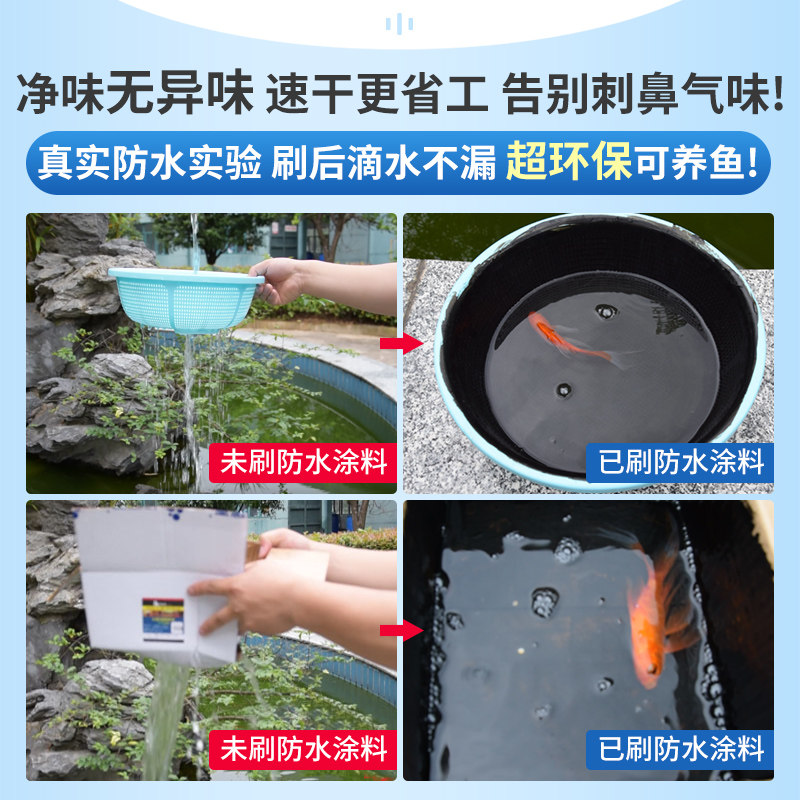 净味无异味 速干更省工 告别刺鼻气味!

真实防水实验 刷后滴水不漏 超环保可养鱼!

未刷防水涂料

已刷防水涂料

未刷防水涂料

已刷防水涂料