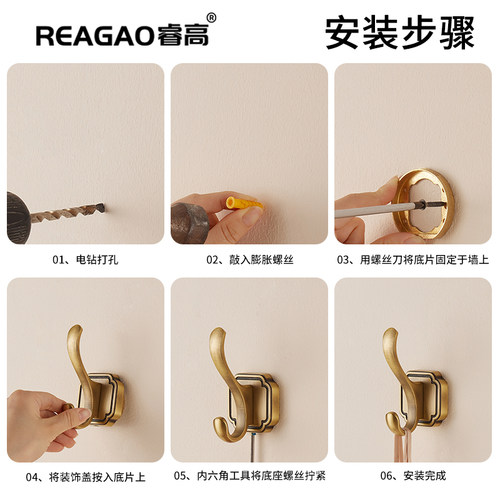 REAGAO睿高®

安装步骤

01、电钻打孔

02、敲入膨胀螺丝

03、用螺丝刀将底片固定于墙上

04、将装饰盖按入底片上

05、内六角工具将底座螺丝拧紧

06、安装完成