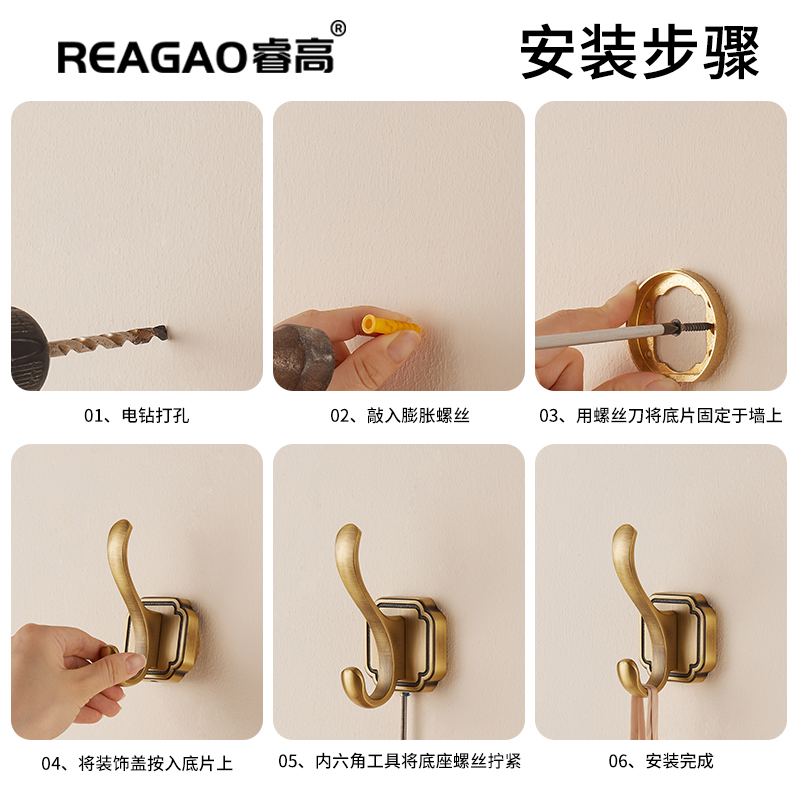 REAGAO睿高®

安装步骤

01、电钻打孔

02、敲入膨胀螺丝

03、用螺丝刀将底片固定于墙上

04、将装饰盖按入底片上

05、内六角工具将底座螺丝拧紧

06、安装完成