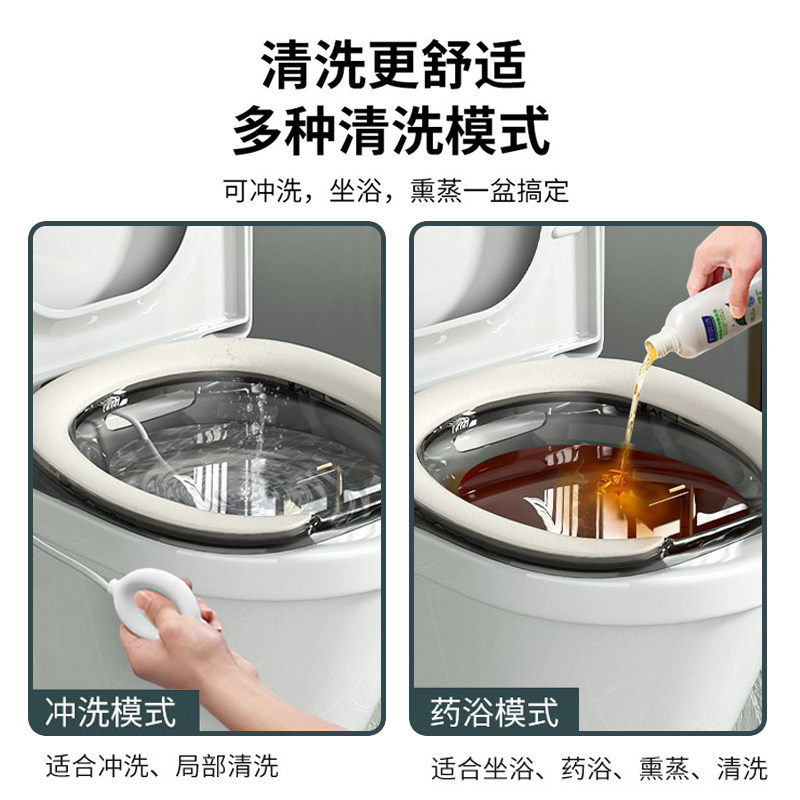 清洗更舒适
多种清洗模式

可冲洗，坐浴，熏蒸一盆搞定

冲洗模式

适合冲洗、局部清洗

药浴模式

适合坐浴、药浴、熏蒸、清洗