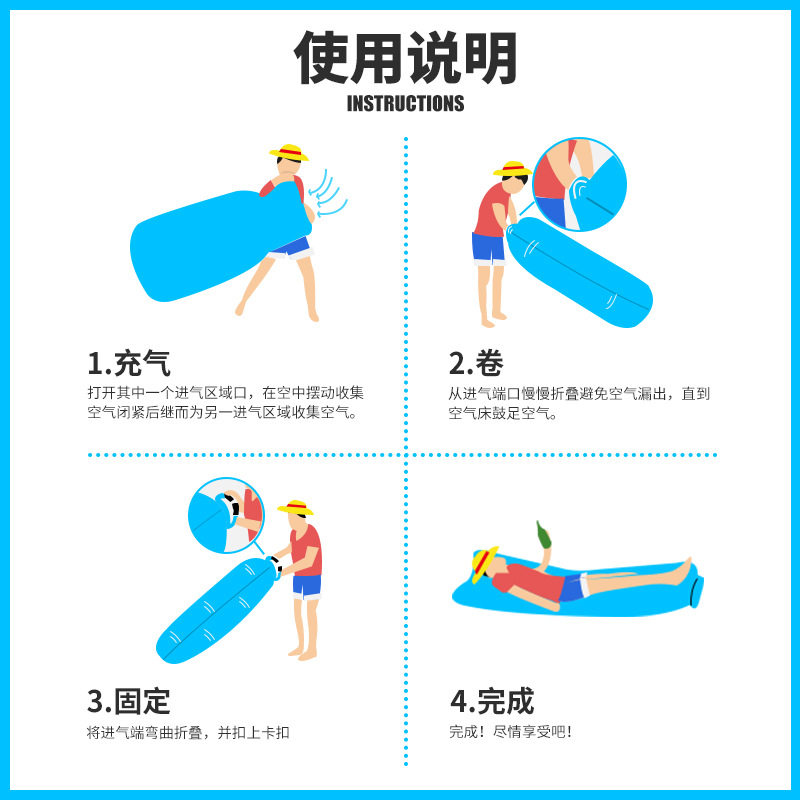 使用说明
INSTRUCTIONS

1.充气
打开其中一个进气区域口，在空中摆动收集空气闭紧后继而为另一进气区域收集空气。

2.卷
从进气端口慢慢折叠避免空气漏出，直到空气床鼓足空气。

3.固定
将进气端弯曲折叠，并扣上卡扣

4.完成
完成！尽情享受吧！