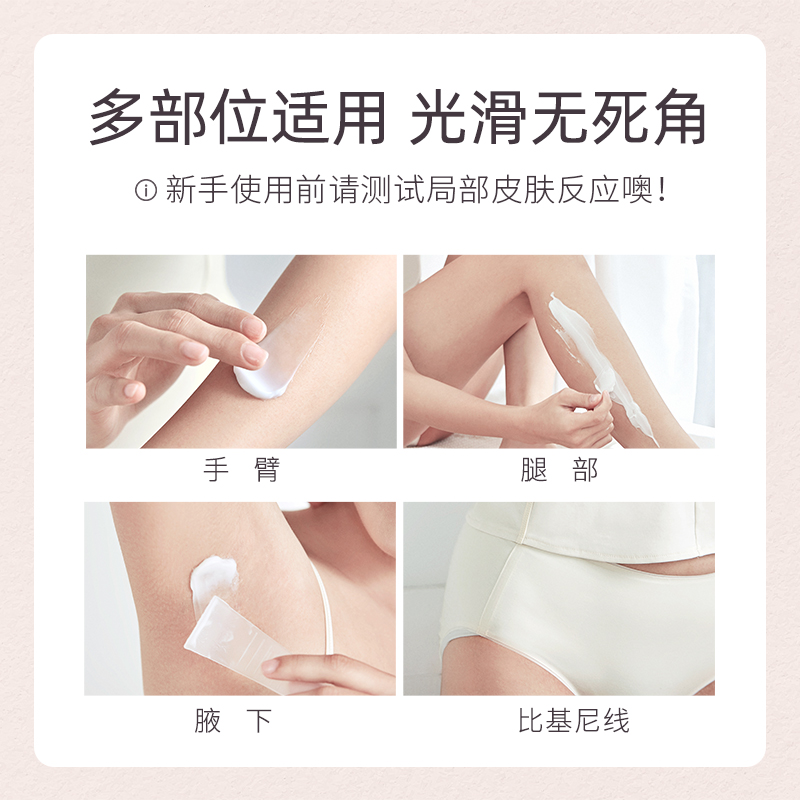 多部位适用 光滑无死角

ⓘ 新手使用前请测试局部皮肤反应噢！

手 臂

腿 部

腋 下

比基尼线