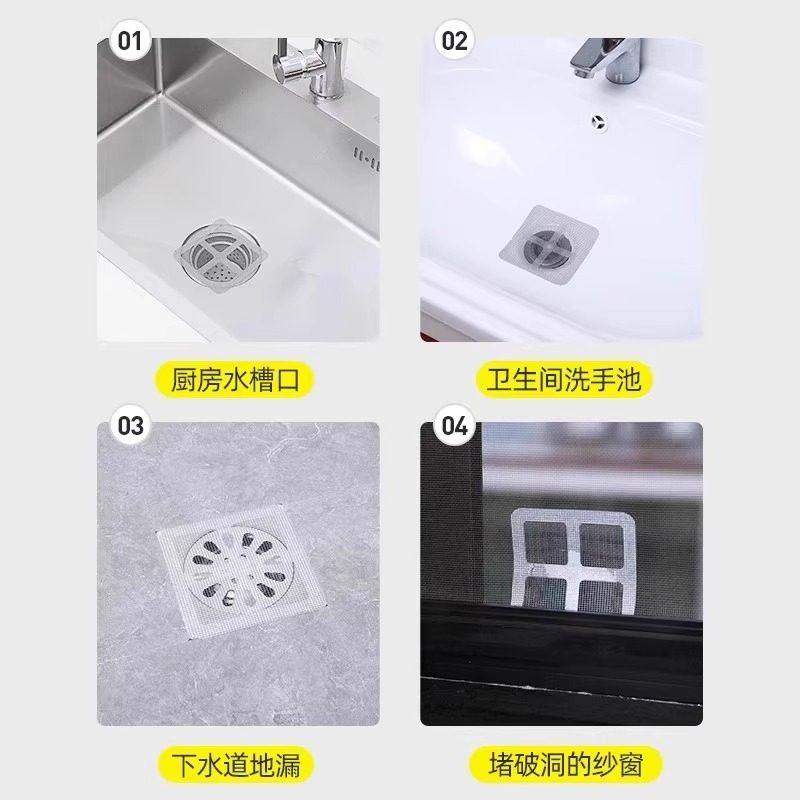 01

厨房水槽口

02

卫生间洗手池

03

下水道地漏

04

堵破洞的纱窗