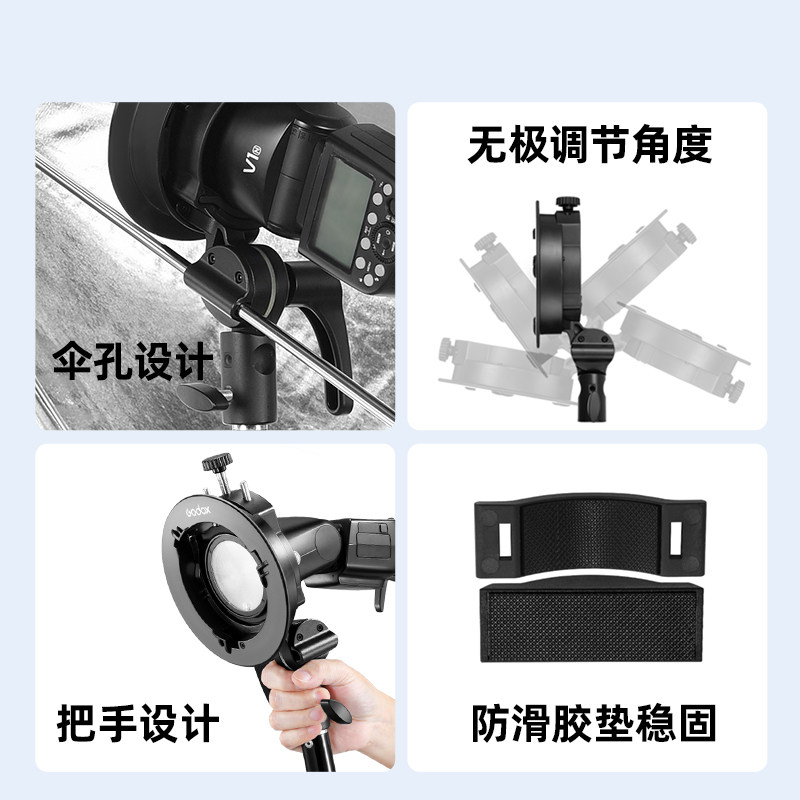 V1

伞孔设计

无极调节角度

Godox

把手设计

防滑胶垫稳固