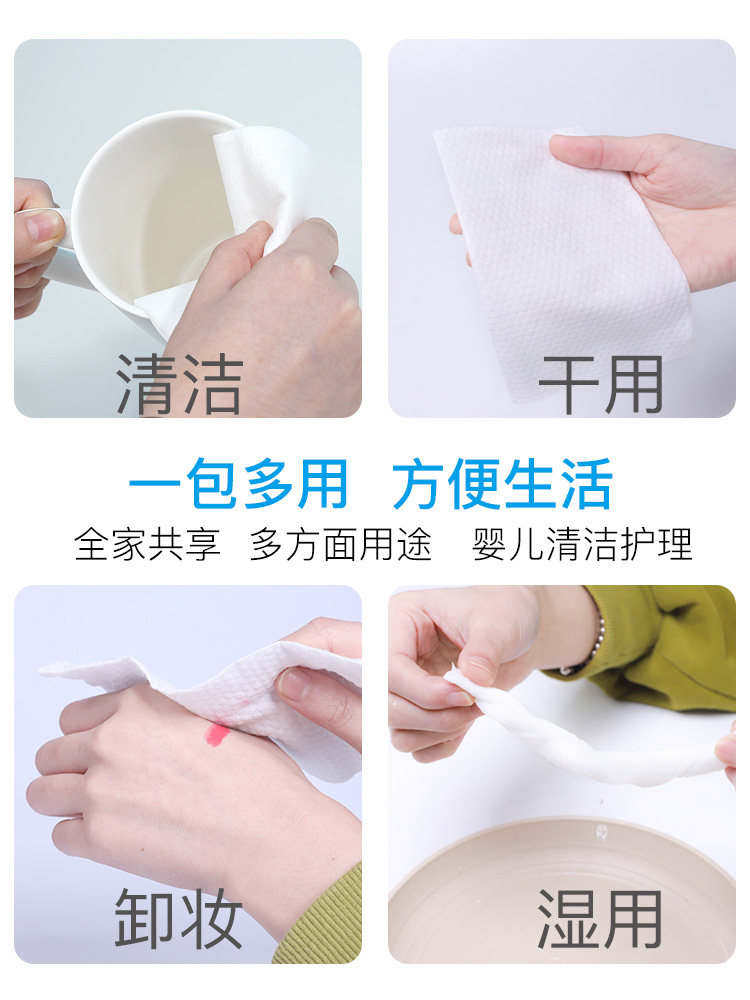 清洁

干用

一包多用 方便生活

全家共享 多方面用途 婴儿清洁护理

卸妆

湿用