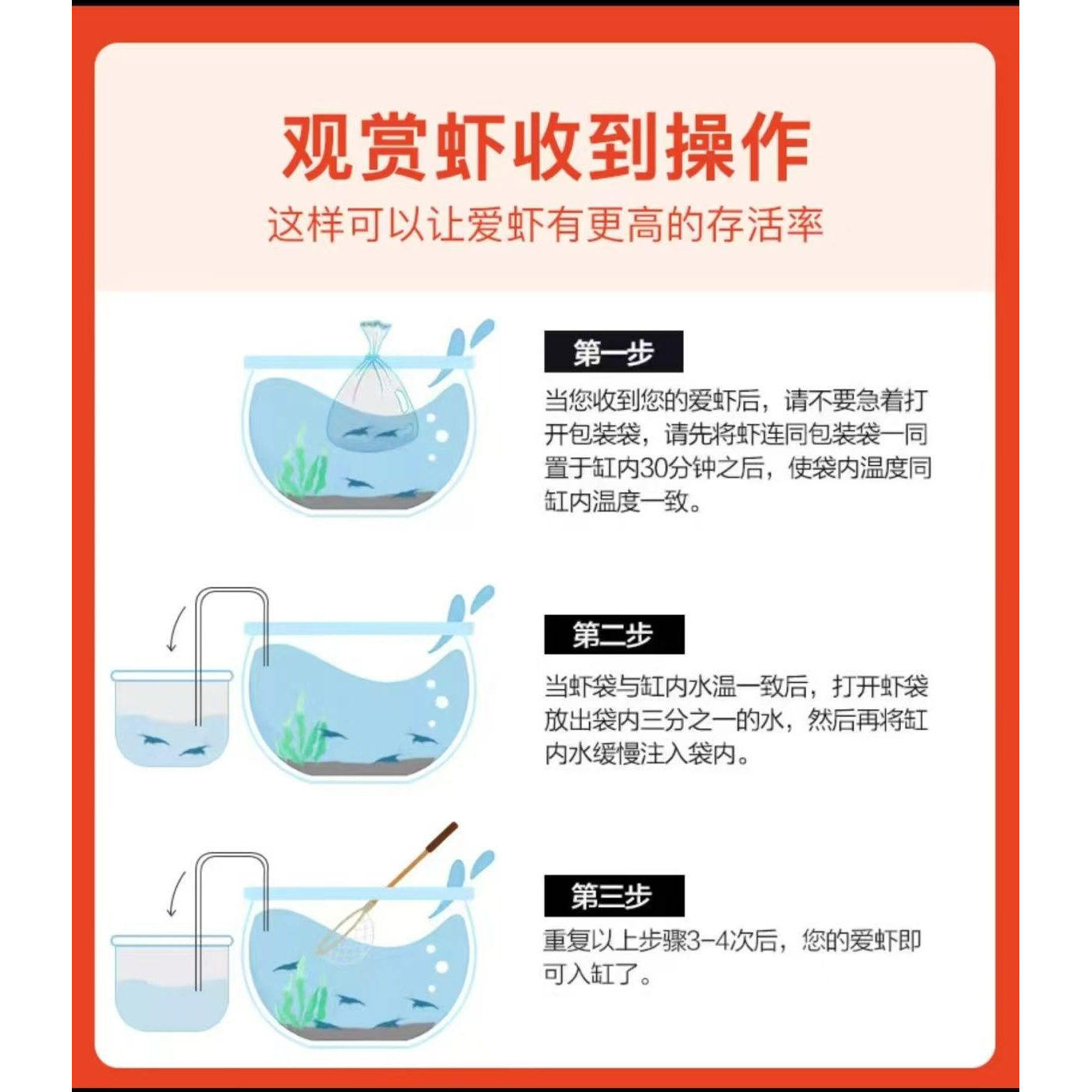 观赏虾收到操作

这样可以让爱虾有更高的存活率

第一步

当您收到您的爱虾后，请不要急着打开包装袋，请先将虾连同包装袋一同置于缸内30分钟之后，使袋内温度同缸内温度一致。

第二步

当虾袋与缸内水温一致后，打开虾袋放出袋内三分之一的水，然后再将缸内水缓慢注入袋内。

第三步

重复以上步骤3-4次后，您的爱虾即可入缸了。