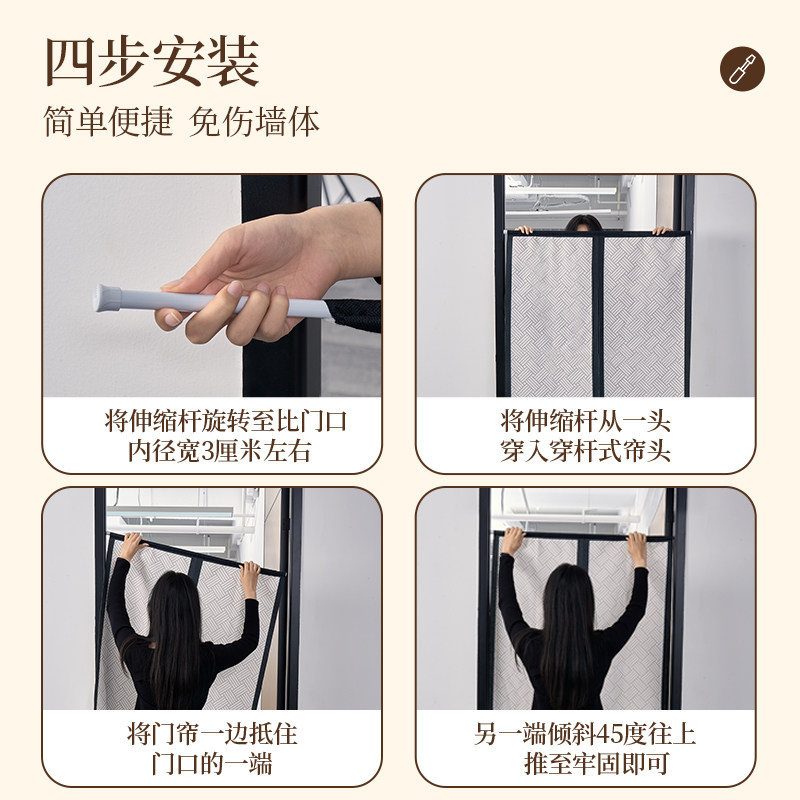 四步安装
简单便捷 免伤墙体

将伸缩杆旋转至比门口内径宽3厘米左右

将伸缩杆从一头穿入穿杆式帘头

将门帘一边抵住门口的一端

另一端倾斜45度往上推至牢固即可