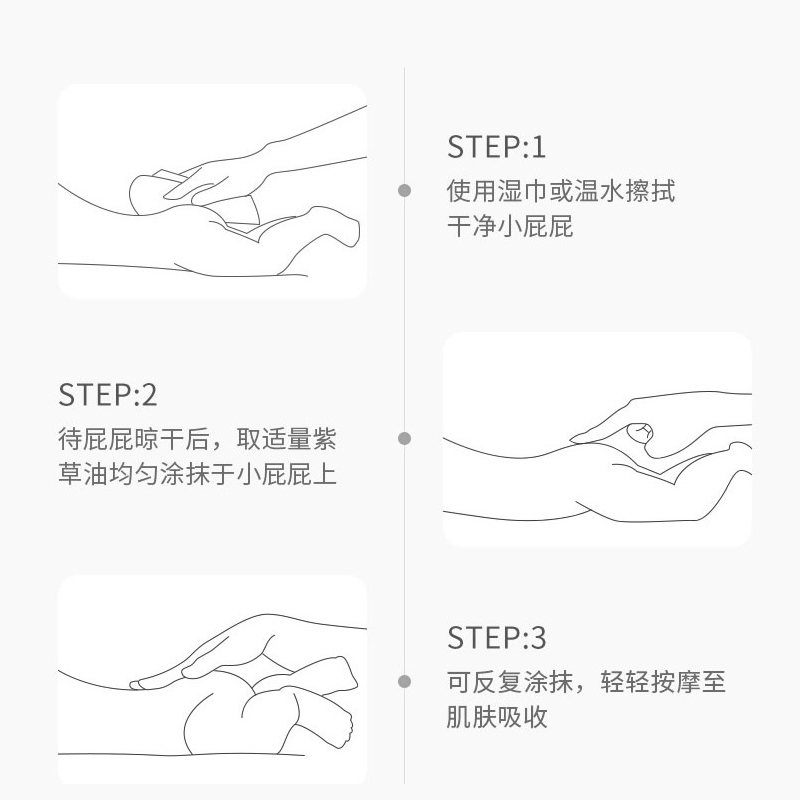 STEP:1
使用湿巾或温水擦拭干净小屁屁

STEP:2
待屁屁晾干后，取适量紫草油均匀涂抹于小屁屁上

STEP:3
可反复涂抹，轻轻按摩至肌肤吸收