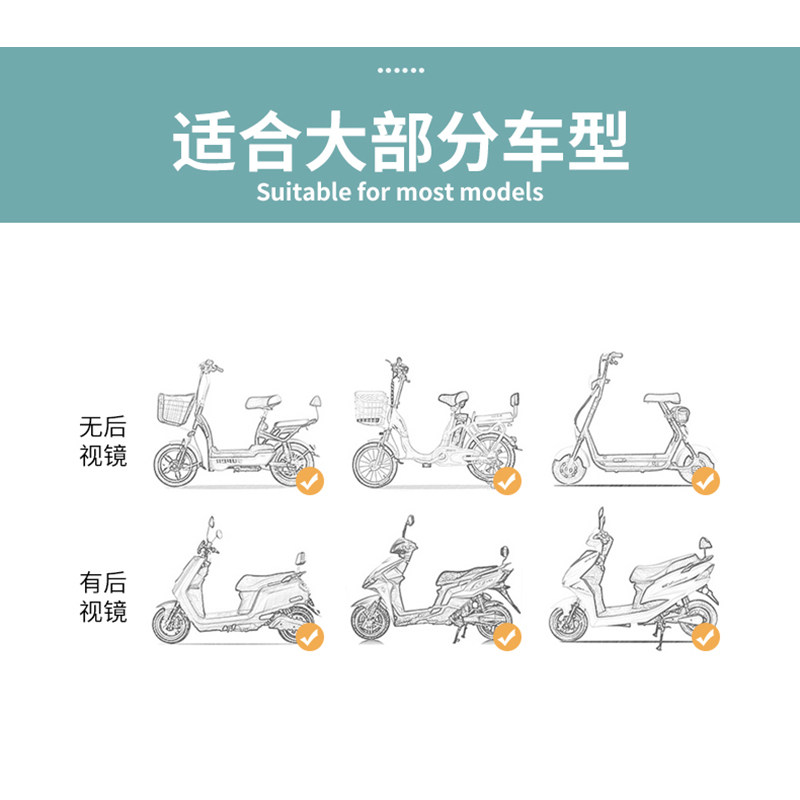 适合大部分车型
Suitable for most models

无后视镜

有后视镜