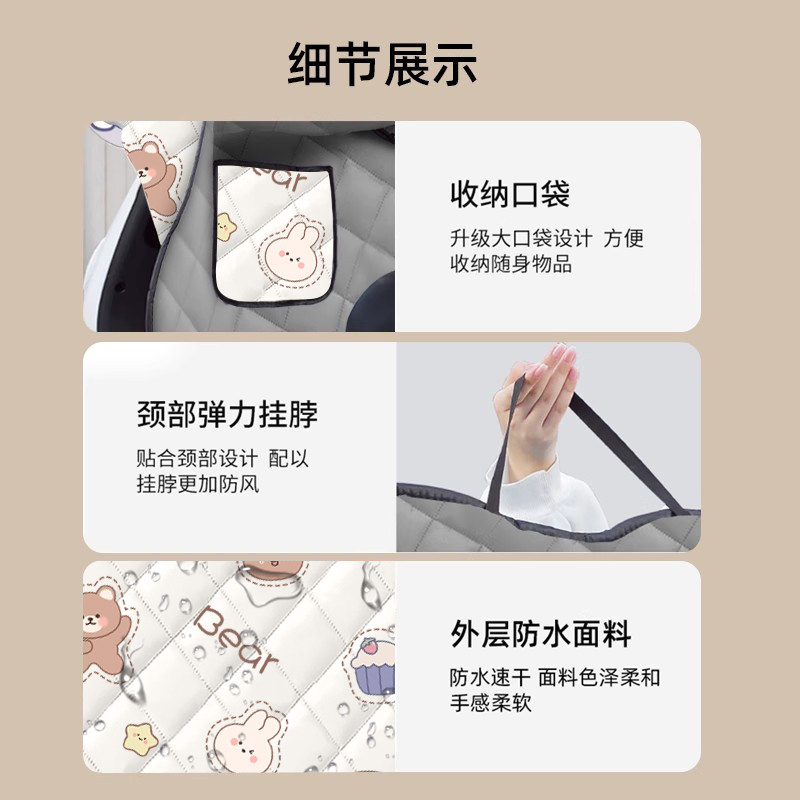 细节展示

Bear

收纳口袋

升级大口袋设计 方便收纳随身物品

颈部弹力挂脖

贴合颈部设计 配以挂脖更加防风

Bear

外层防水面料

防水速干 面料色泽柔和手感柔软