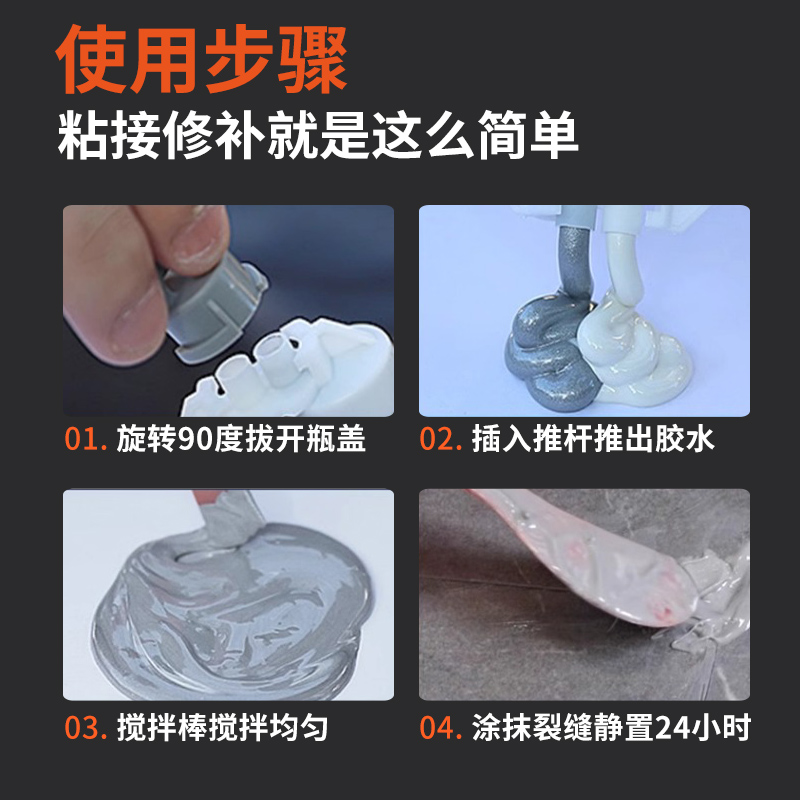 使用步骤
粘接修补就是这么简单

01. 旋转90度拔开瓶盖

02. 插入推杆推出胶水

03. 搅拌棒搅拌均匀

04. 涂抹裂缝静置24小时