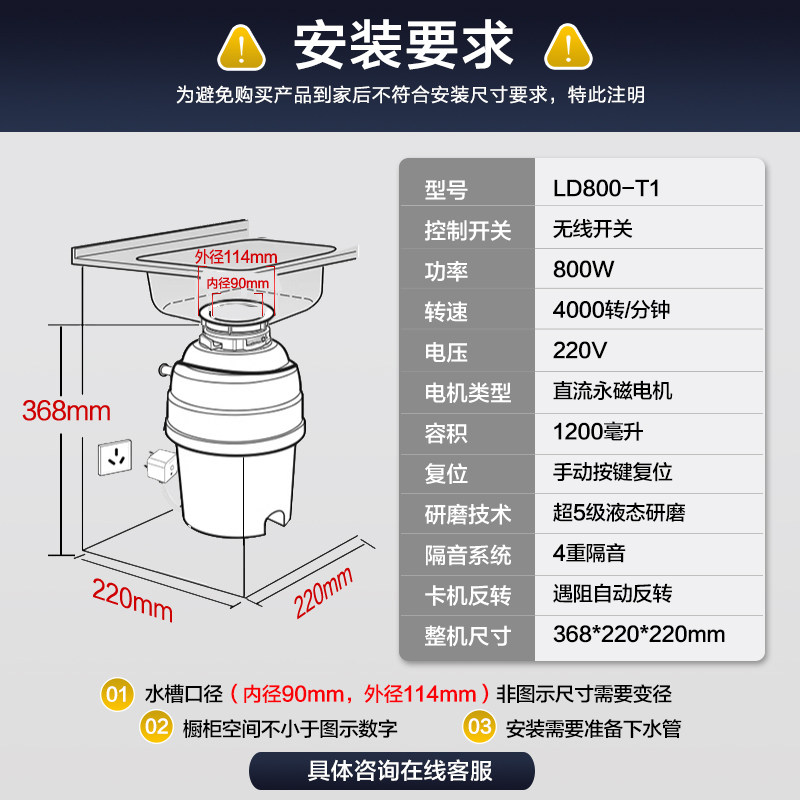 安装要求

为避免购买产品到家后不符合安装尺寸要求，特此注明

外径114mm
内径90mm
368mm
220mm
220mm

| 型号 | LD800-T1 |
|---|---|
| 控制开关 | 无线开关 |
| 功率 | 800W |
| 转速 | 4000转/分钟 |
| 电压 | 220V |
| 电机类型 | 直流永磁电机 |
| 容积 | 1200毫升 |
| 复位 | 手动按键复位 |
| 研磨技术 | 超5级液态研磨 |
| 隔音系统 | 4重隔音 |
| 卡机反转 | 遇阻自动反转 |
| 整机尺寸 | 368*220*220mm |

01 水槽口径（内径90mm，外径114mm）非图示尺寸需要变径

02 橱柜空间不小于图示数字

03 安装需要准备下水管

具体咨询在线客服