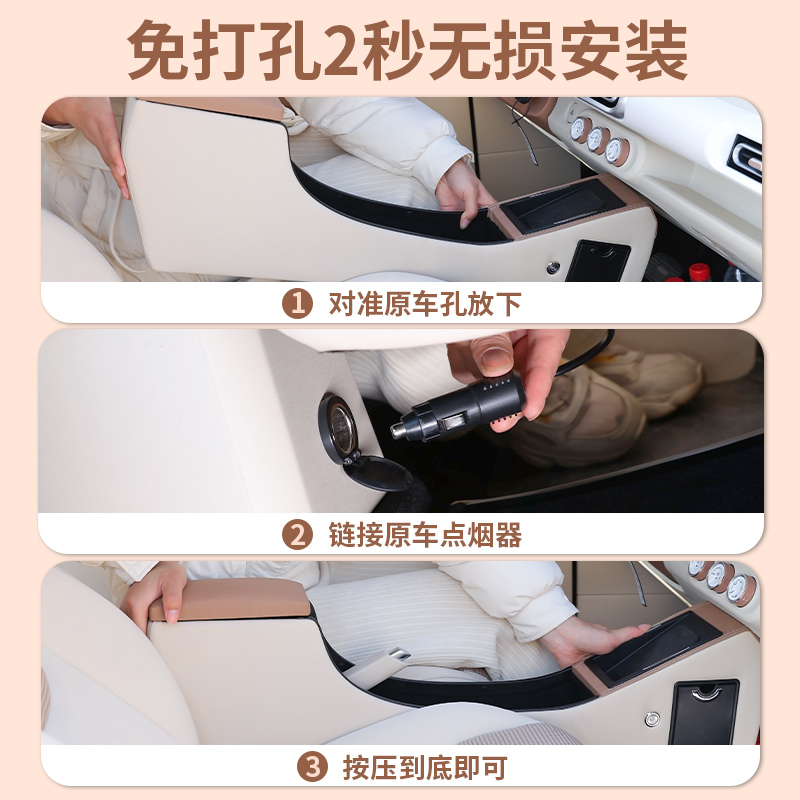 免打孔2秒无损安装

1 对准原车孔放下

2 链接原车点烟器

3 按压到底即可