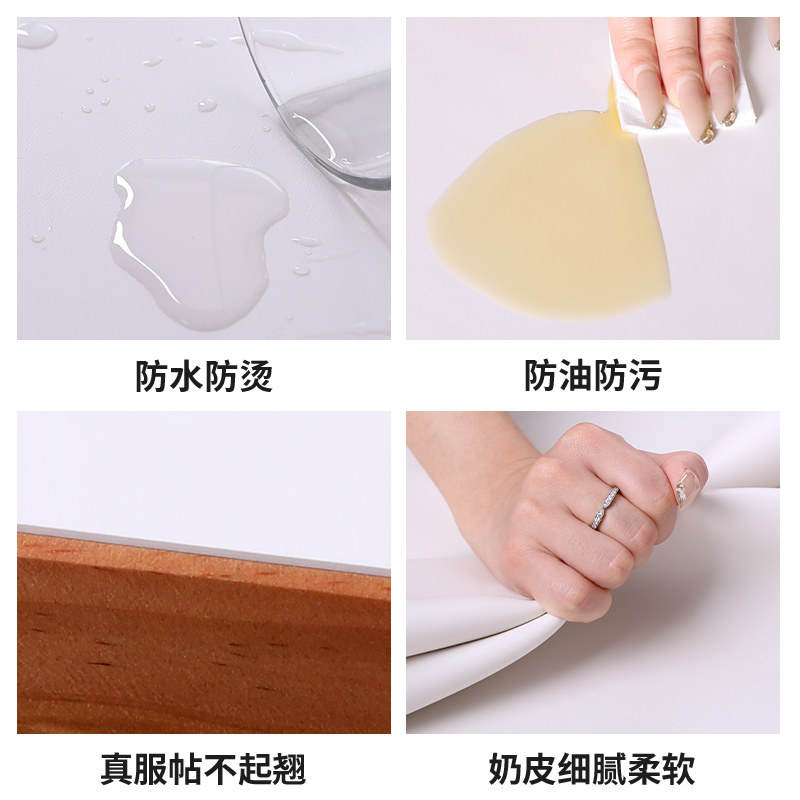 防水防烫

防油防污

真服帖不起翘

奶皮细腻柔软