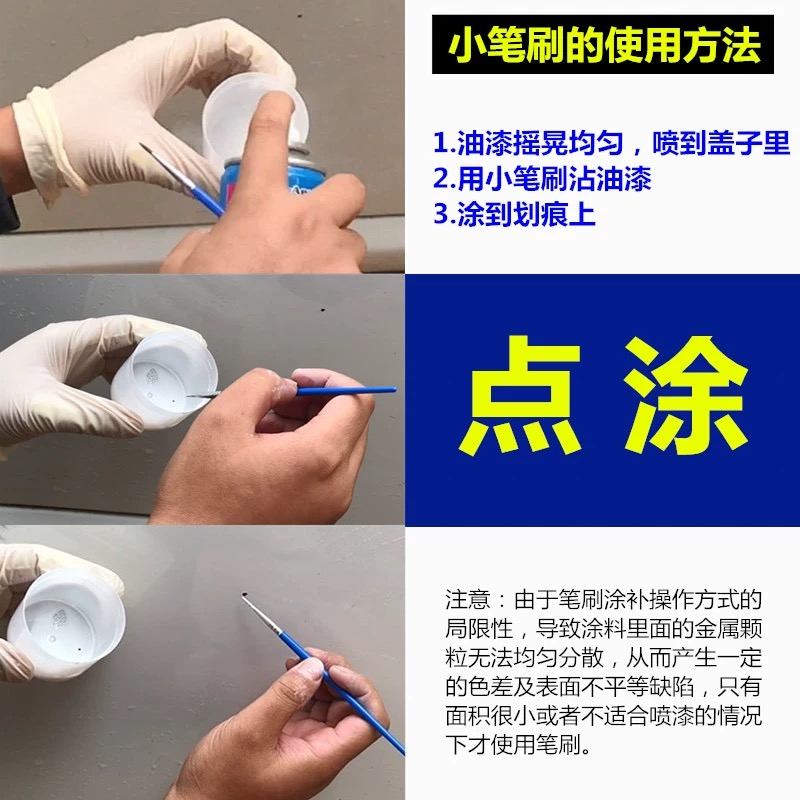 小笔刷的使用方法

1.油漆摇晃均匀，喷到盖子里
2.用小笔刷沾油漆
3.涂到划痕上

点涂

注意：由于笔刷涂补操作方式的局限性，导致涂料里面的金属颗粒无法均匀分散，从而产生一定的色差及表面不平等缺陷，只有面积很小或者不适合喷漆的情况下才使用笔刷。