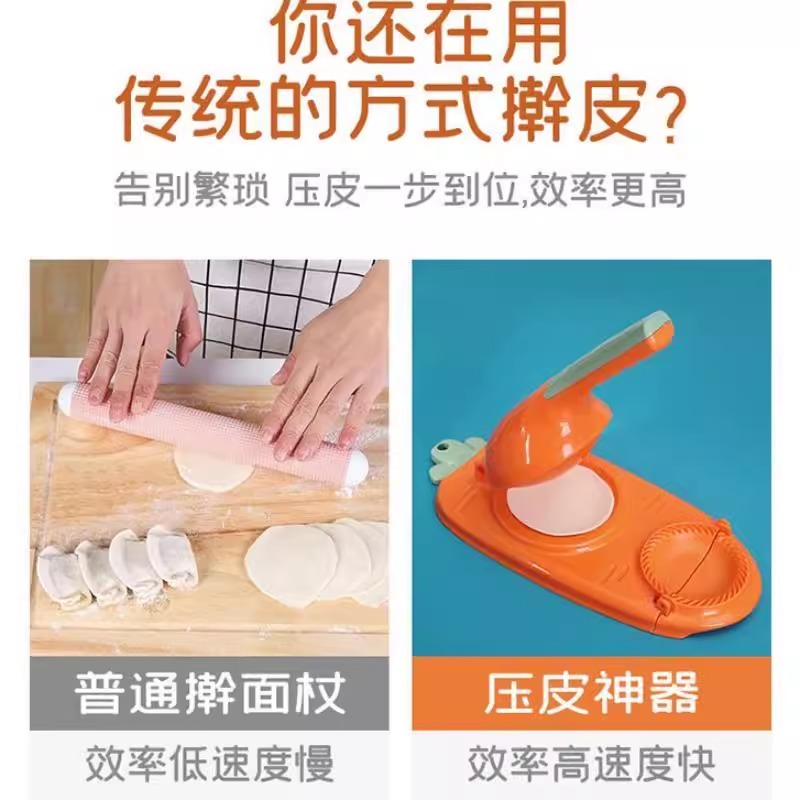 你还在用
传统的方式擀皮？

告别繁琐 压皮一步到位,效率更高

普通擀面杖

效率低速度慢

压皮神器

效率高速度快