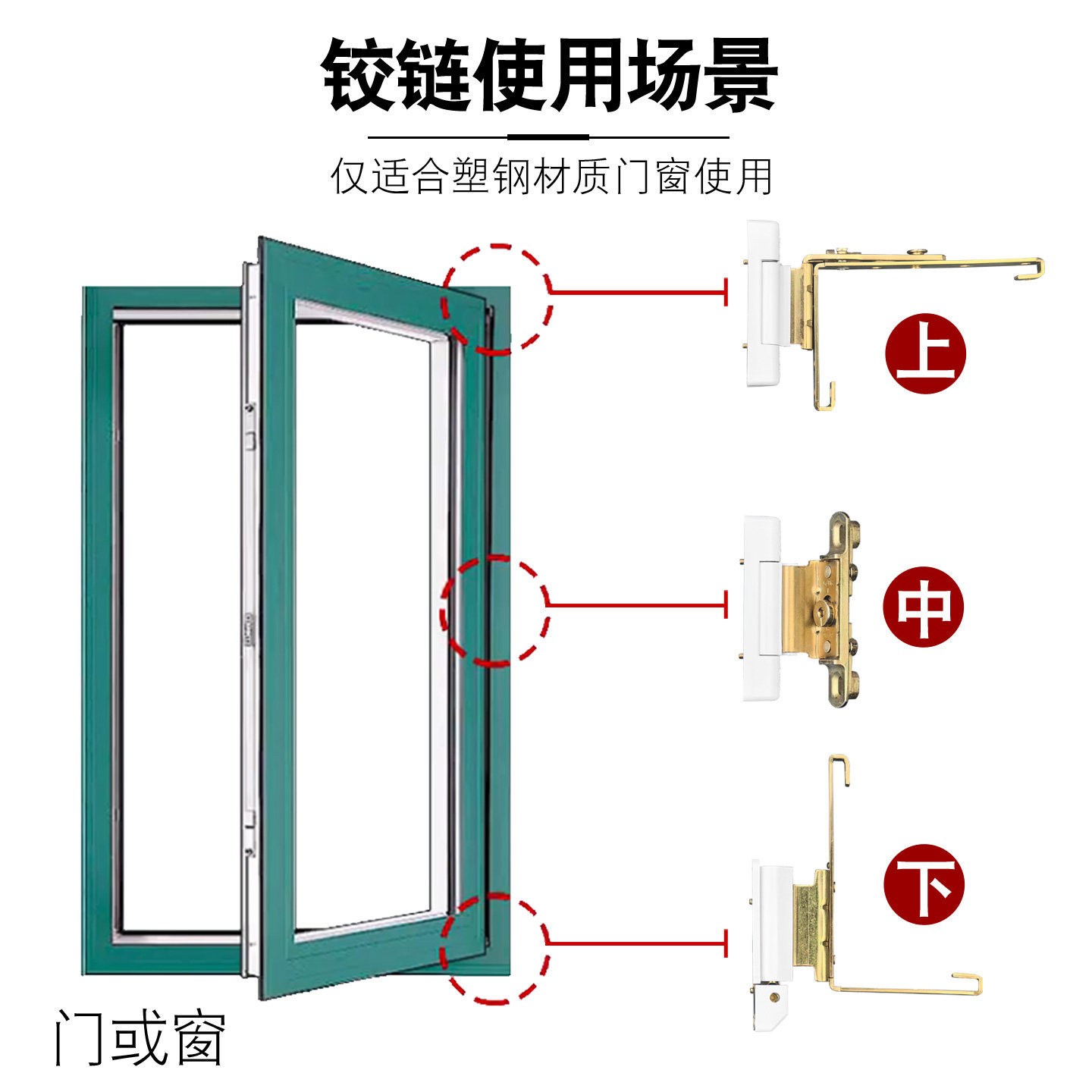 铰链使用场景

仅适合塑钢材质门窗使用

上

中

下

门或窗