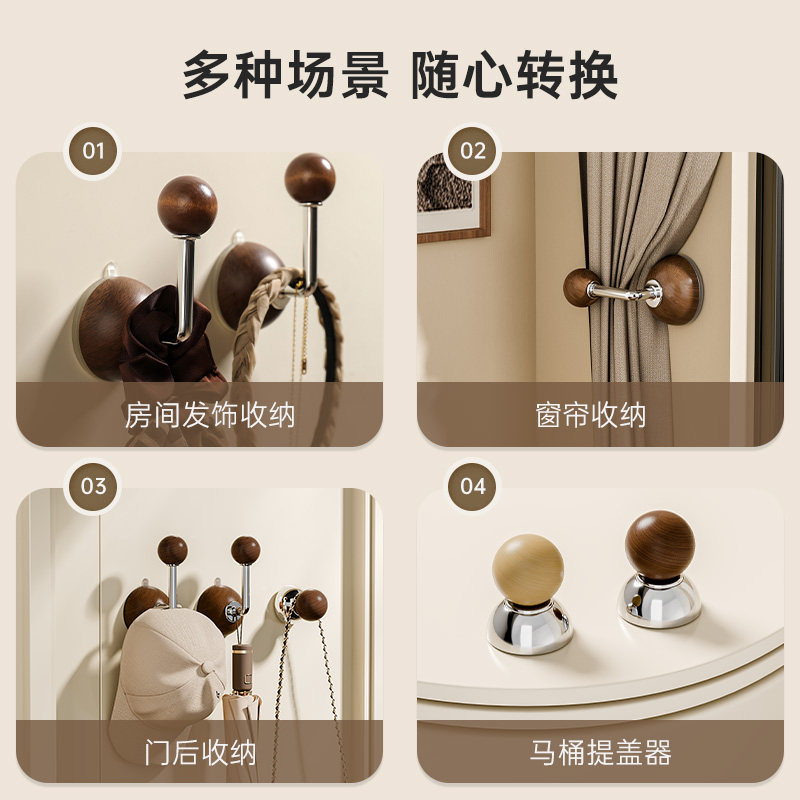 多种场景 随心转换

01

房间发饰收纳

02

窗帘收纳

03

门后收纳

04

马桶提盖器