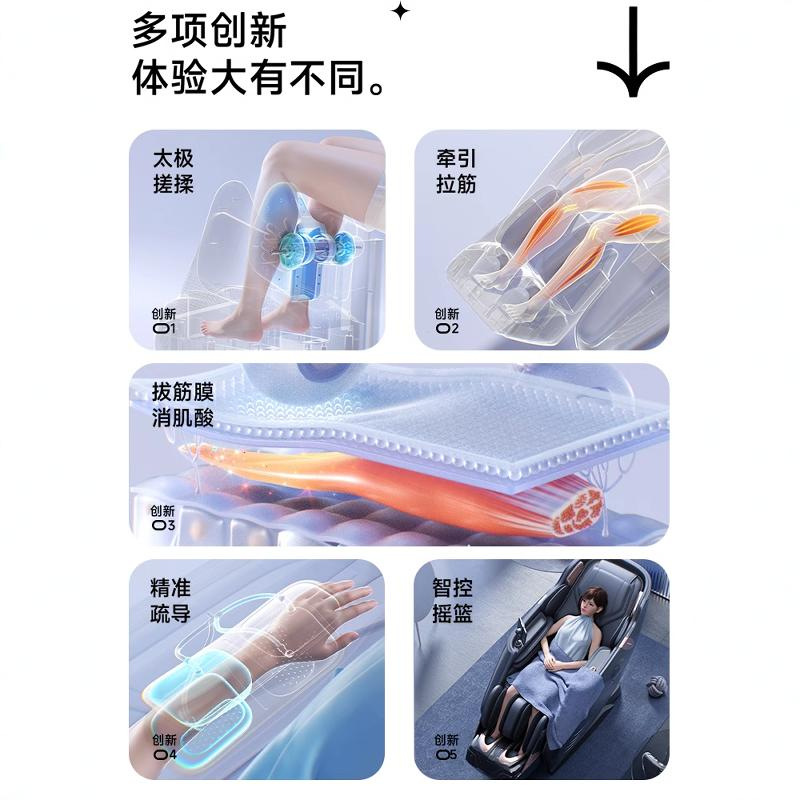 多项创新
体验大有不同。

太极
搓揉

创新
01

牵引
拉筋

创新
02

拔筋膜
消肌酸

创新
03

精准
疏导

创新
04

智控
摇篮

创新
05