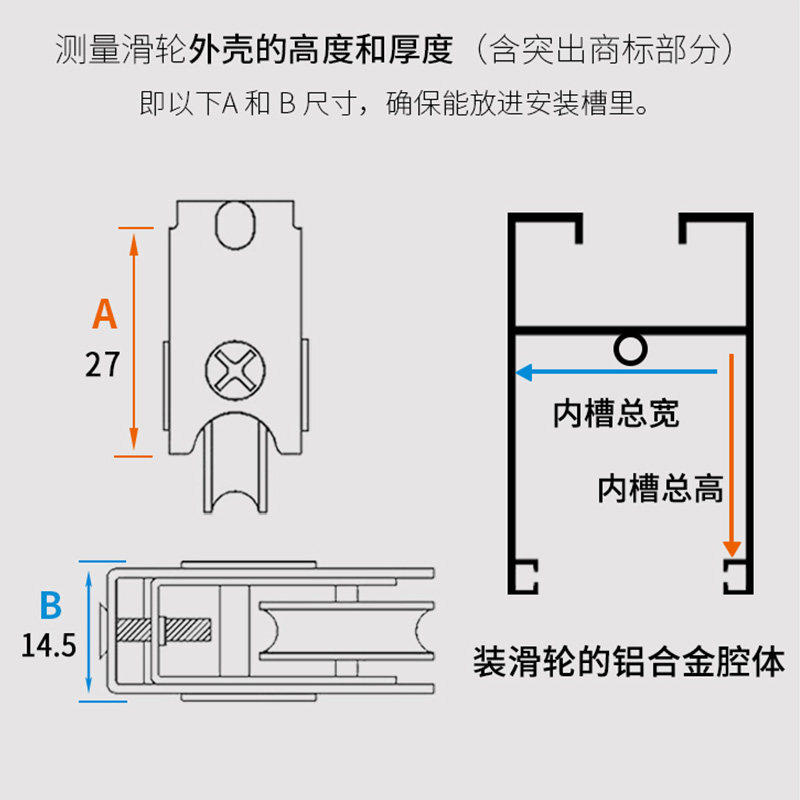 测量滑轮外壳的高度和厚度（含突出商标部分）
即以下A 和 B 尺寸，确保能放进安装槽里。

A
27

B
14.5

内槽总宽

内槽总高

装滑轮的铝合金腔体