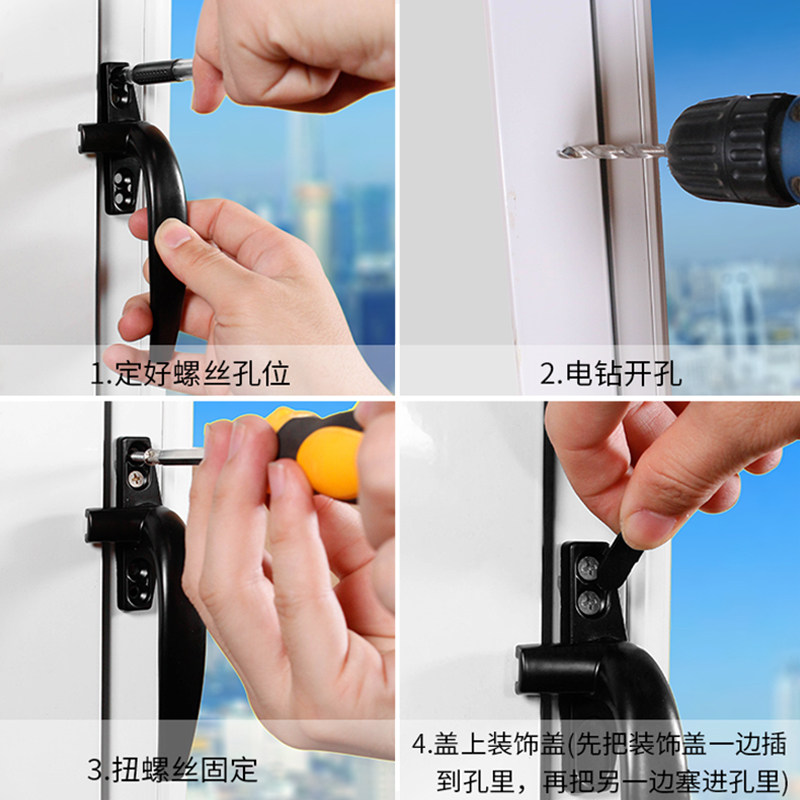 1.定好螺丝孔位

2.电钻开孔

3.扭螺丝固定

4.盖上装饰盖(先把装饰盖一边插到孔里，再把另一边塞进孔里)