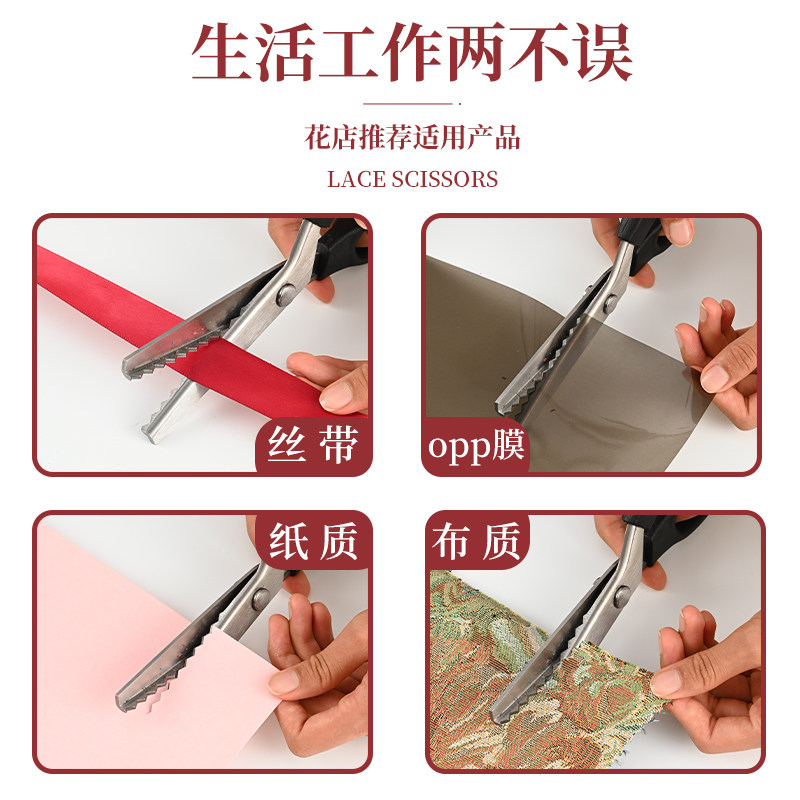 生活工作两不误

花店推荐适用产品

LACE SCISSORS

丝带

opp膜

纸质

布质