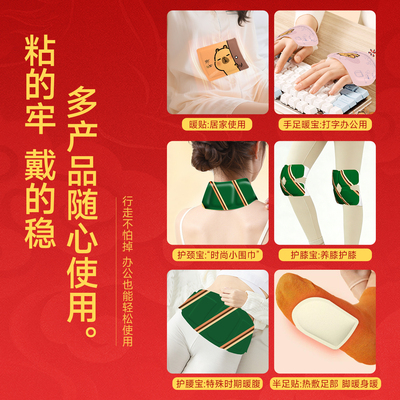 粘的牢 戴的稳

多产品随心使用。

行走不怕掉 办公也能轻松使用

暖贴:居家使用

手足暖宝:打字办公用

护颈宝:"时尚小围巾"

护膝宝:养膝护膝

护腰宝:特殊时期暖腹

半足贴:热敷足部 脚暖身暖