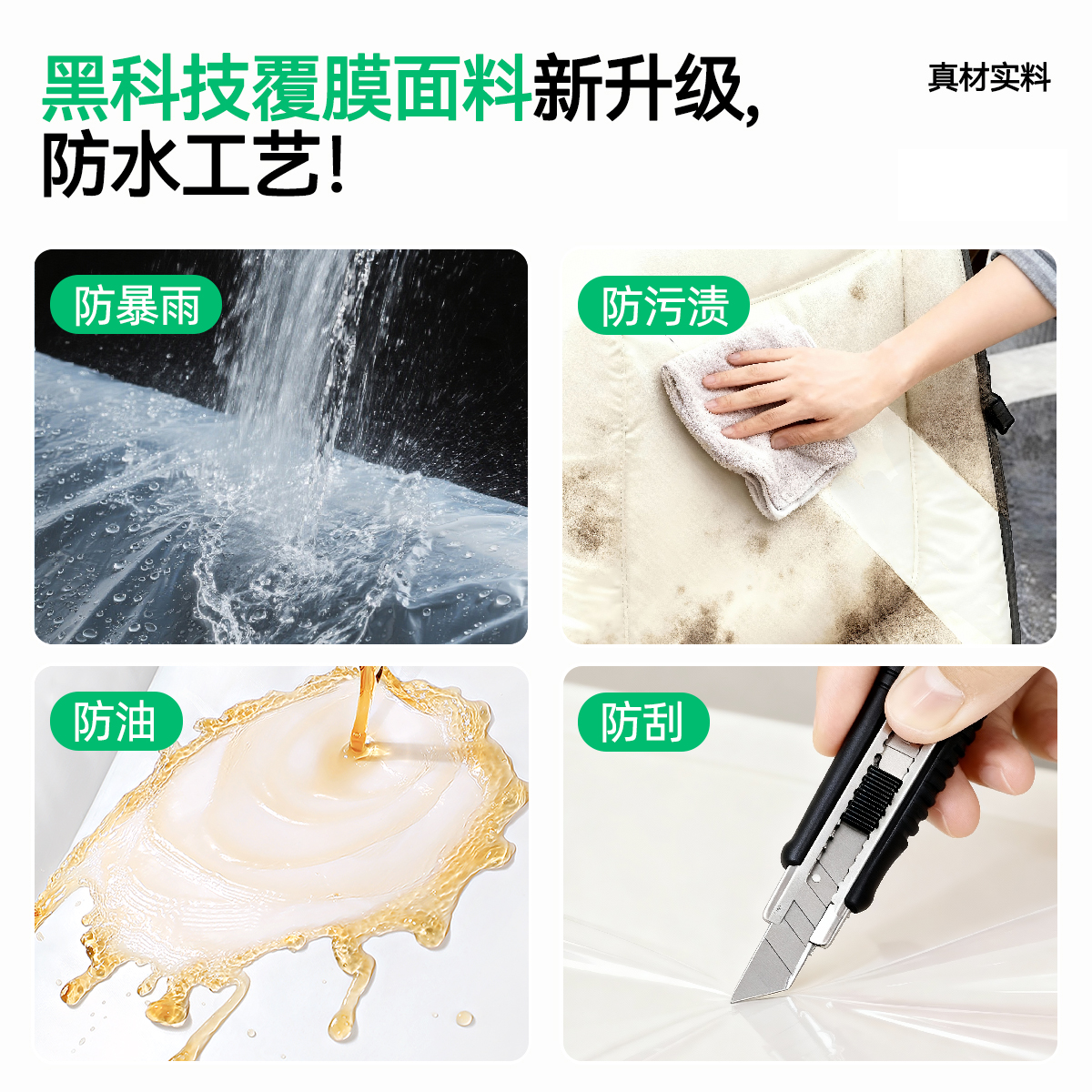 黑科技覆膜面料新升级,
防水工艺!

真材实料

防暴雨

防污渍

防油

防刮