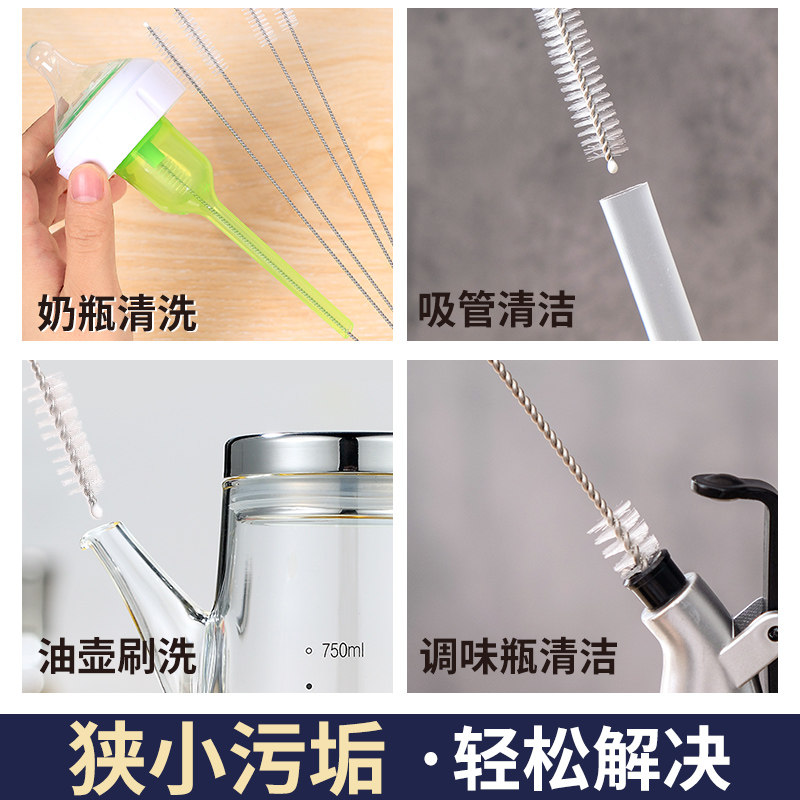 奶瓶清洗

吸管清洁

油壶刷洗

750ml

调味瓶清洁

狭小污垢 ·轻松解决